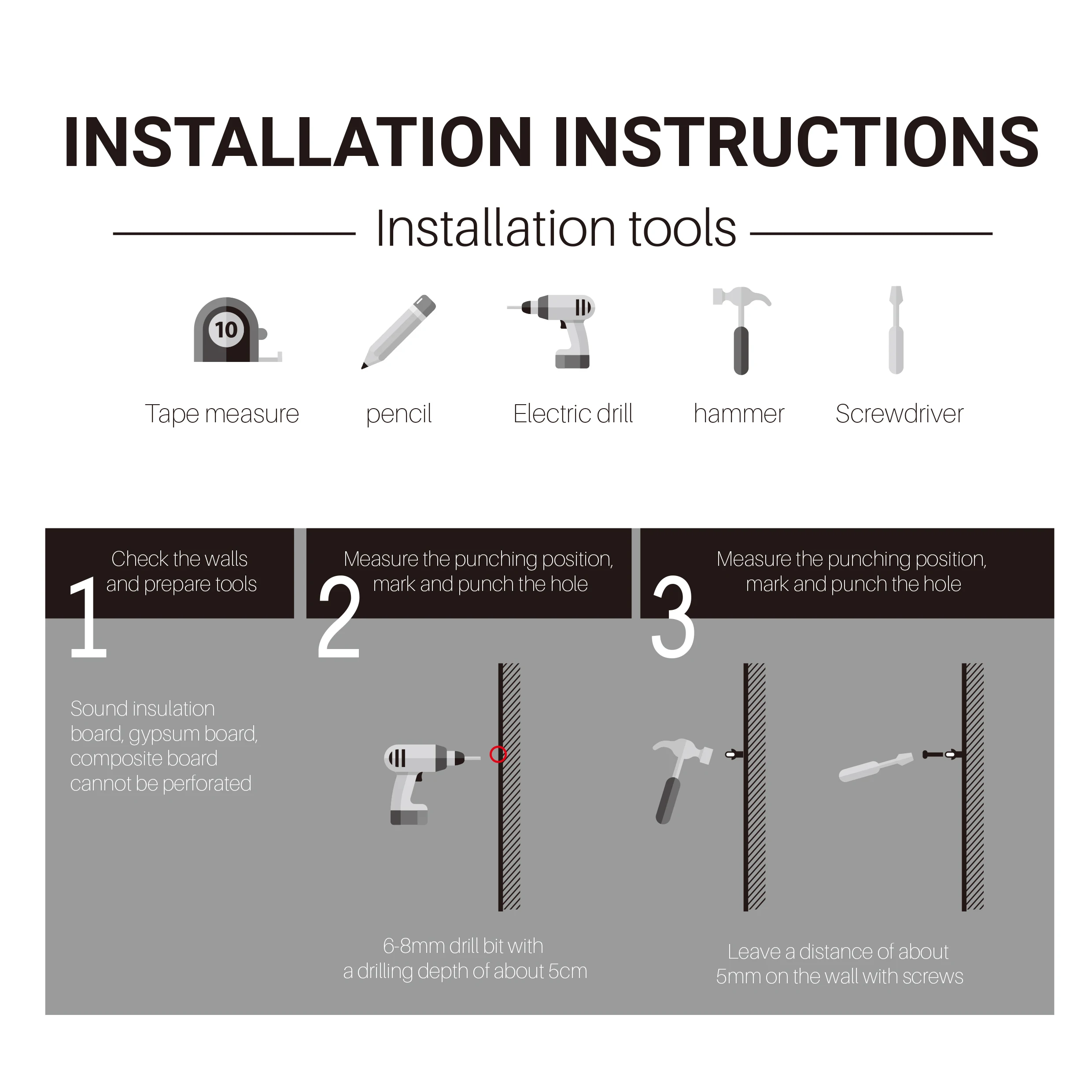 INSTALLATION INSTRUCTIONS

Installation tools

10

Tape measure

pencil

Electric drill

hammer

Screwdriver

1

Check the walls and prepare tools

Sound insulation board, gypsum board, composite board cannot be perforated

2

Measure the punching position, mark and punch the hole

6-8mm drill bit with a drilling depth of about 5cm

3

Measure the punching position, mark and punch the hole

Leave a distance of about 5mm on the wall with screws