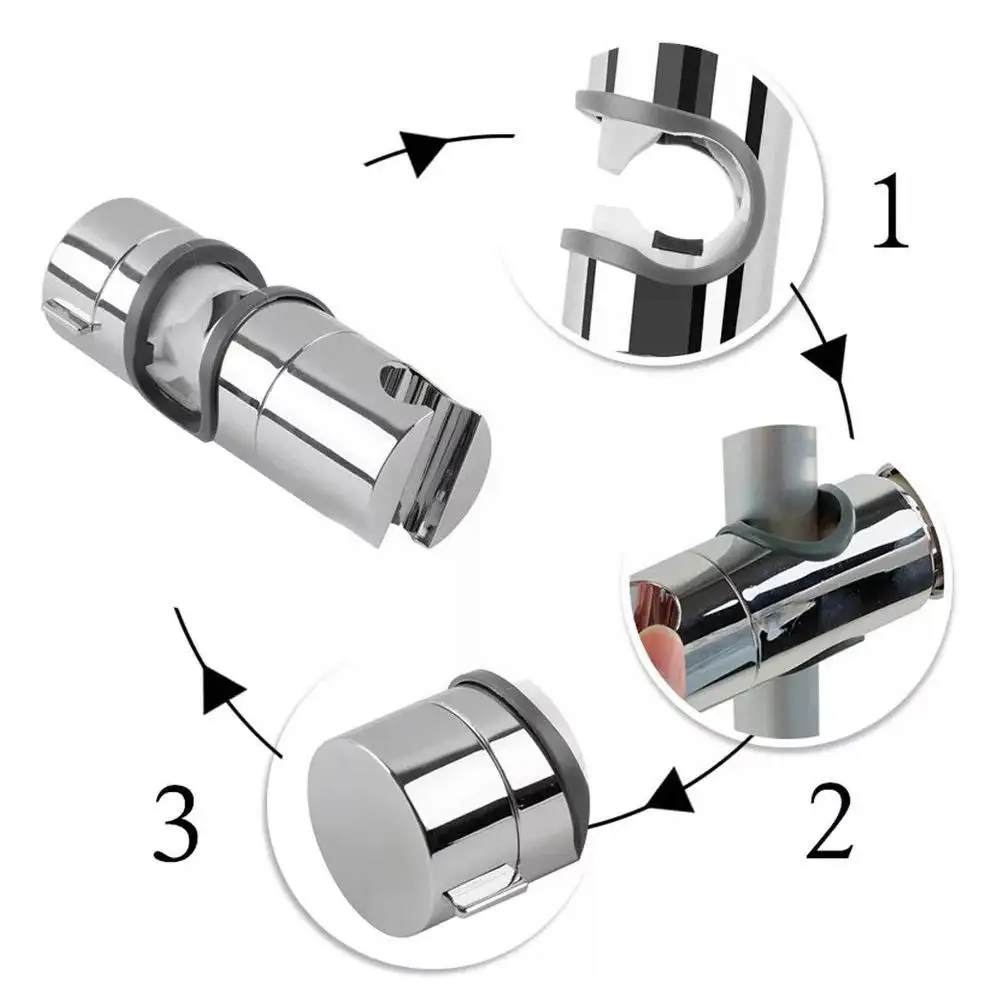 1

2

3