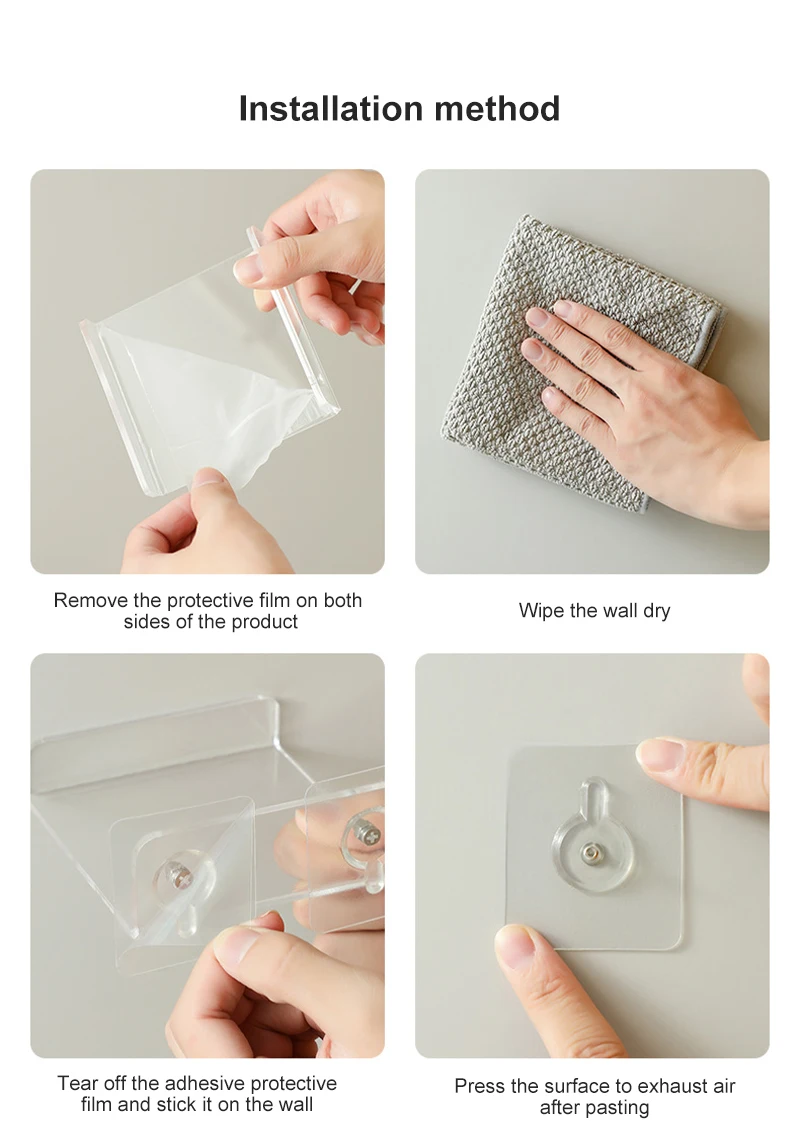 Installation method

Remove the protective film on both sides of the product

Wipe the wall dry

Tear off the adhesive protective film and stick it on the wall

Press the surface to exhaust air after pasting