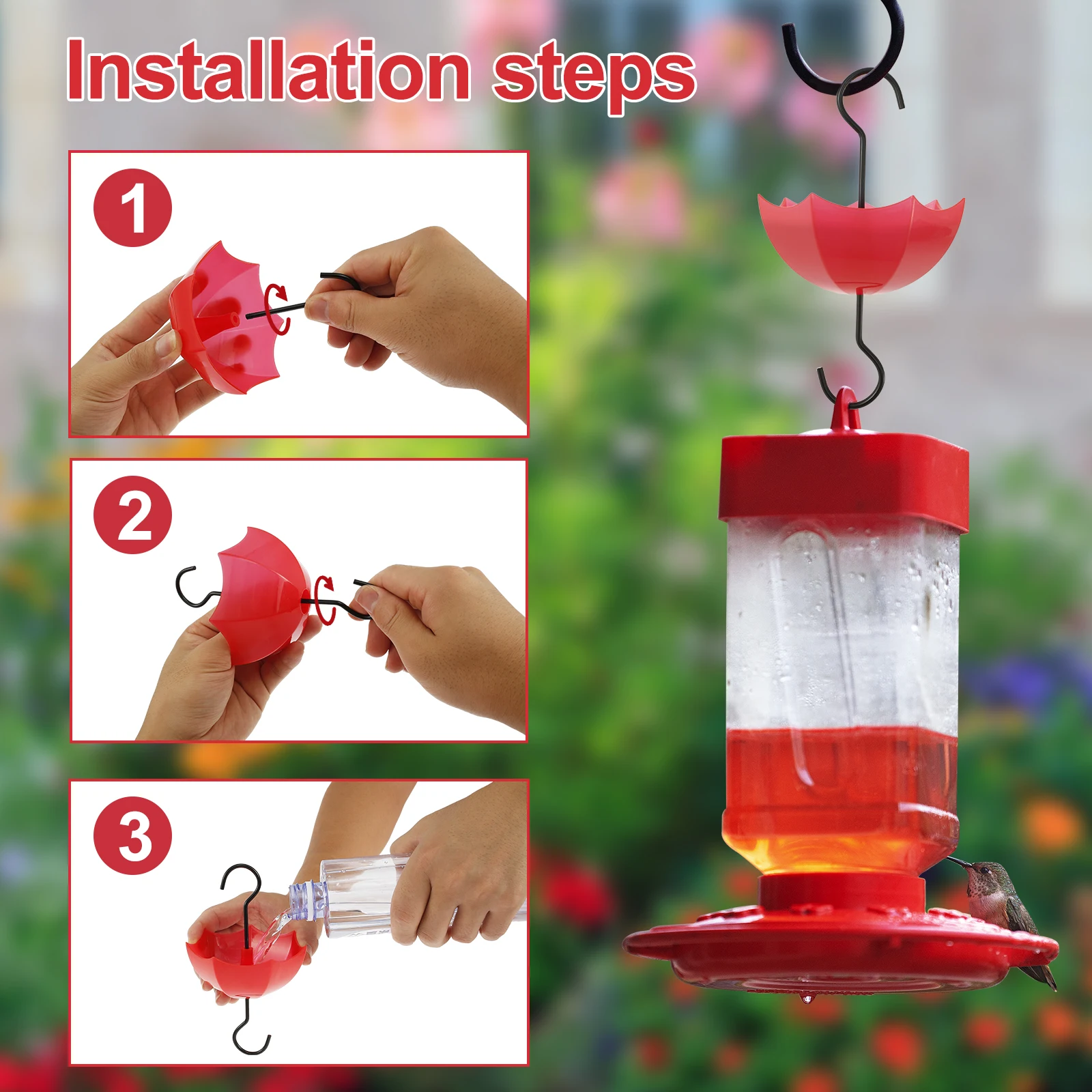 Installation steps

1

2

3