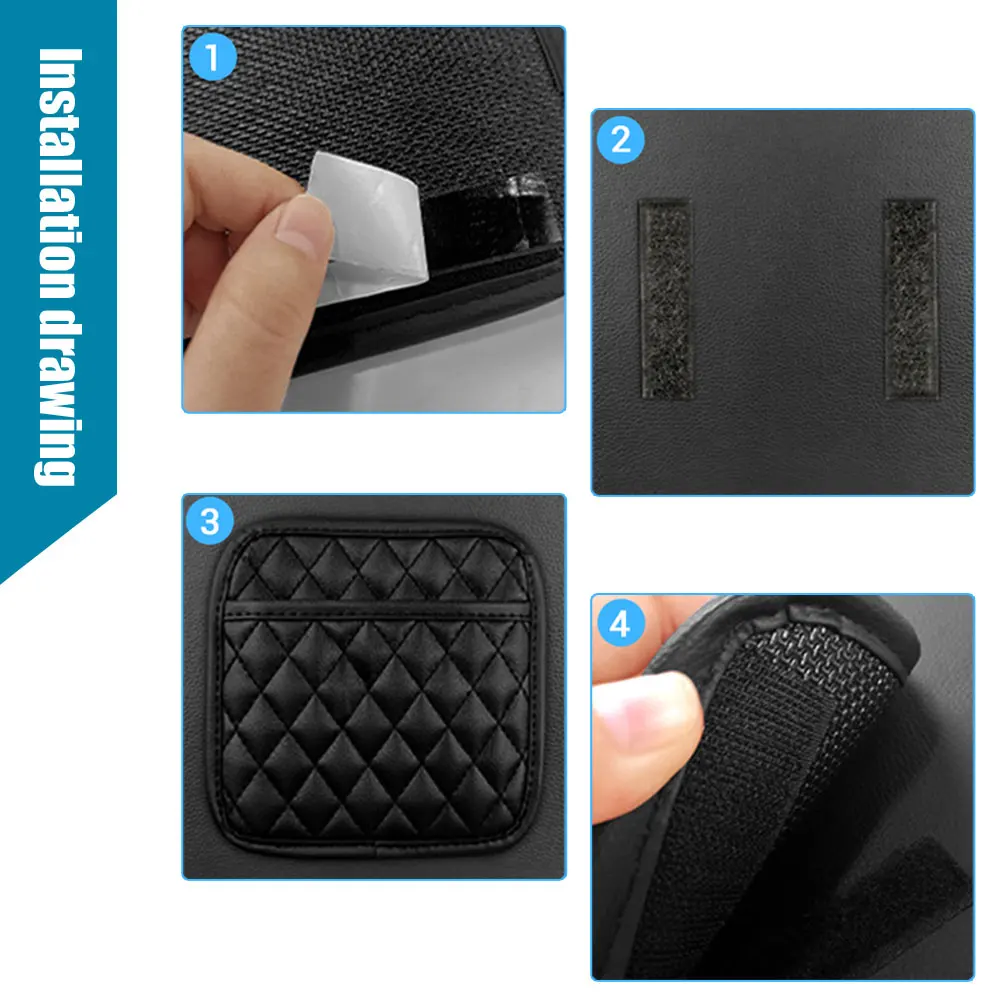 Installation drawing

1

2

3

4