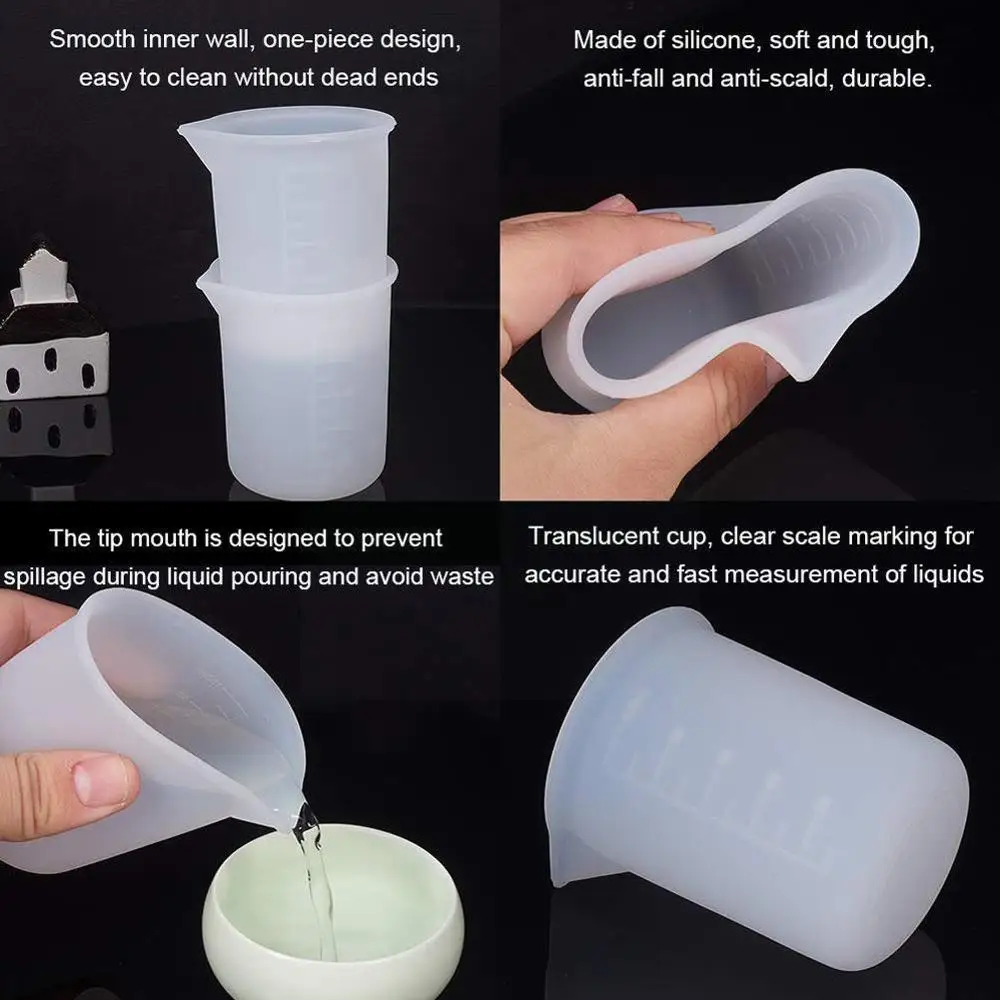 Smooth inner wall, one-piece design, easy to clean without dead ends

Made of silicone, soft and tough, anti-fall and anti-scald, durable.

The tip mouth is designed to prevent spillage during liquid pouring and avoid waste

Translucent cup, clear scale marking for accurate and fast measurement of liquids