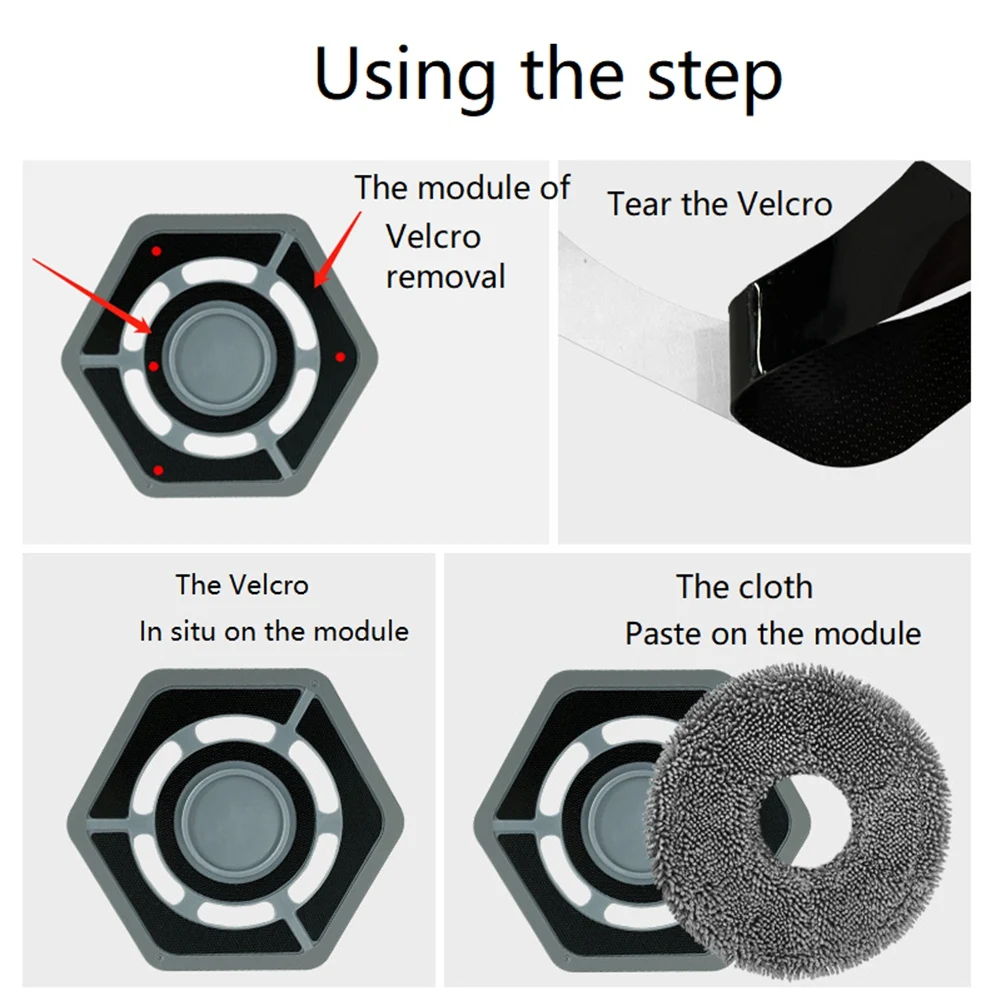 Using the step

The module of Velcro removal

Tear the Velcro

The Velcro
In situ on the module

The cloth
Paste on the module