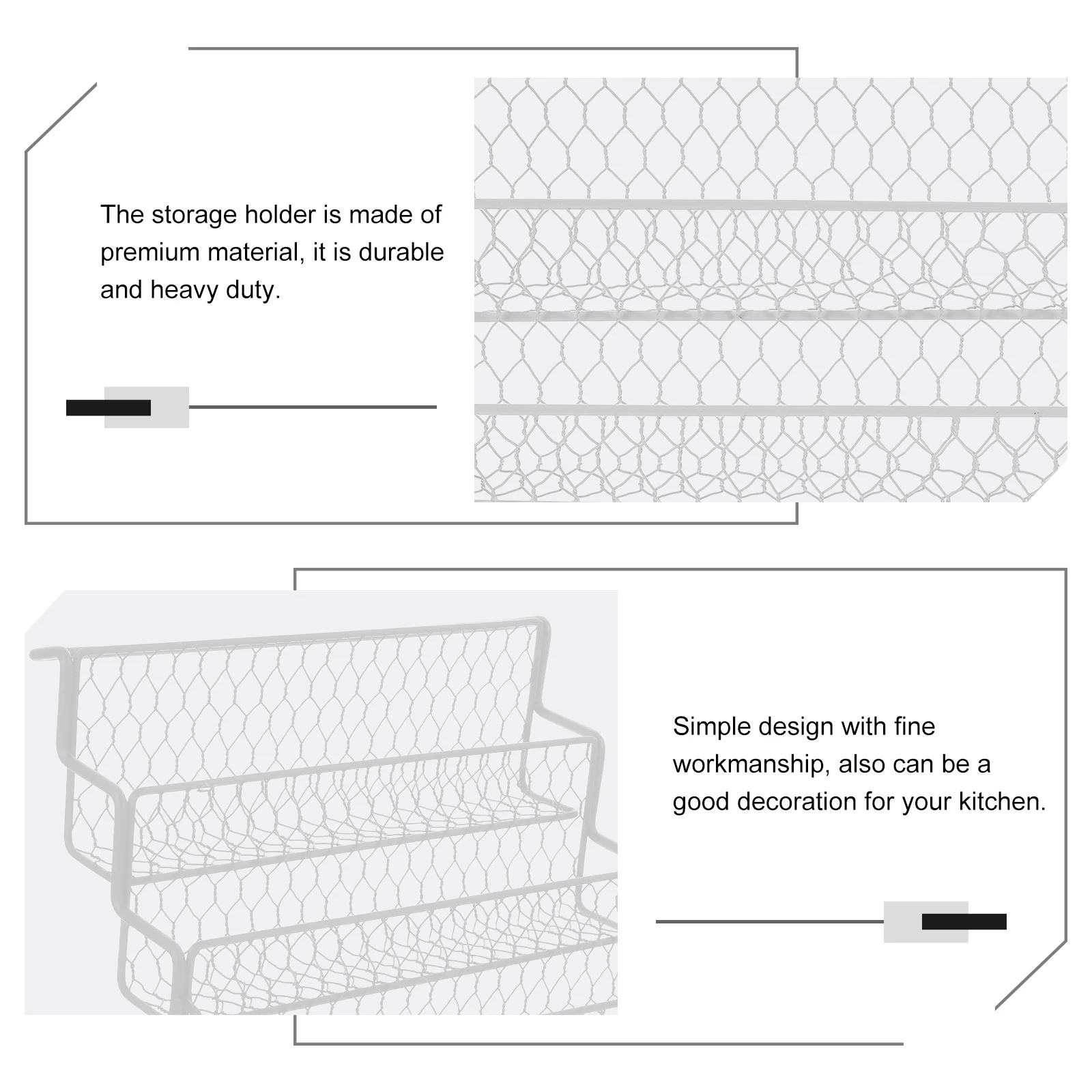 The storage holder is made of premium material, it is durable and heavy duty.

Simple design with fine workmanship, also can be a good decoration for your kitchen.