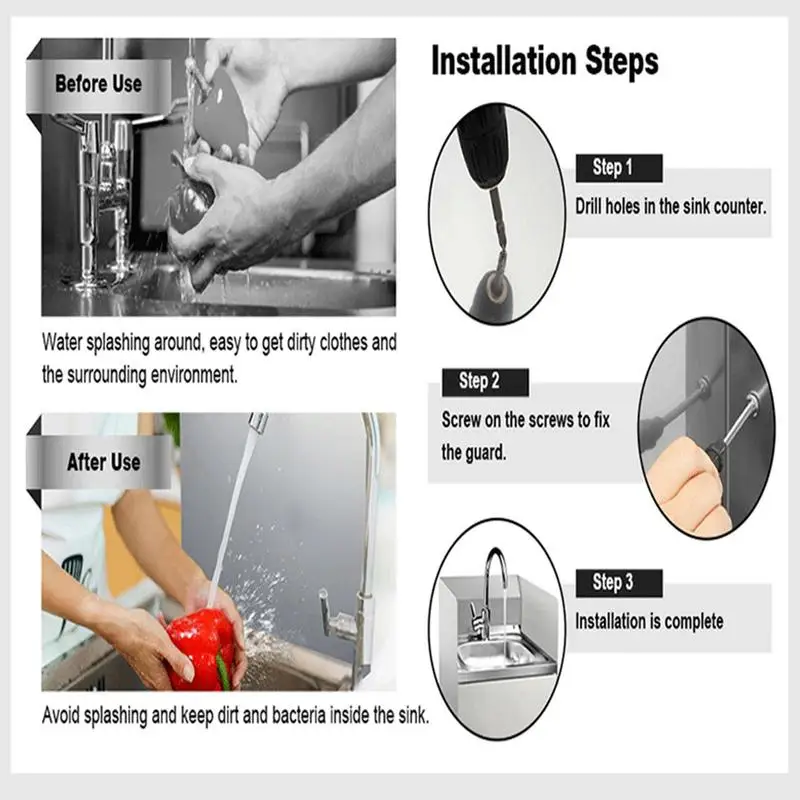 Before Use

Water splashing around, easy to get dirty clothes and the surrounding environment.

After Use

Avoid splashing and keep dirt and bacteria inside the sink.

Installation Steps

Step 1
Drill holes in the sink counter.

Step 2
Screw on the screws to fix the guard.

Step 3
Installation is complete