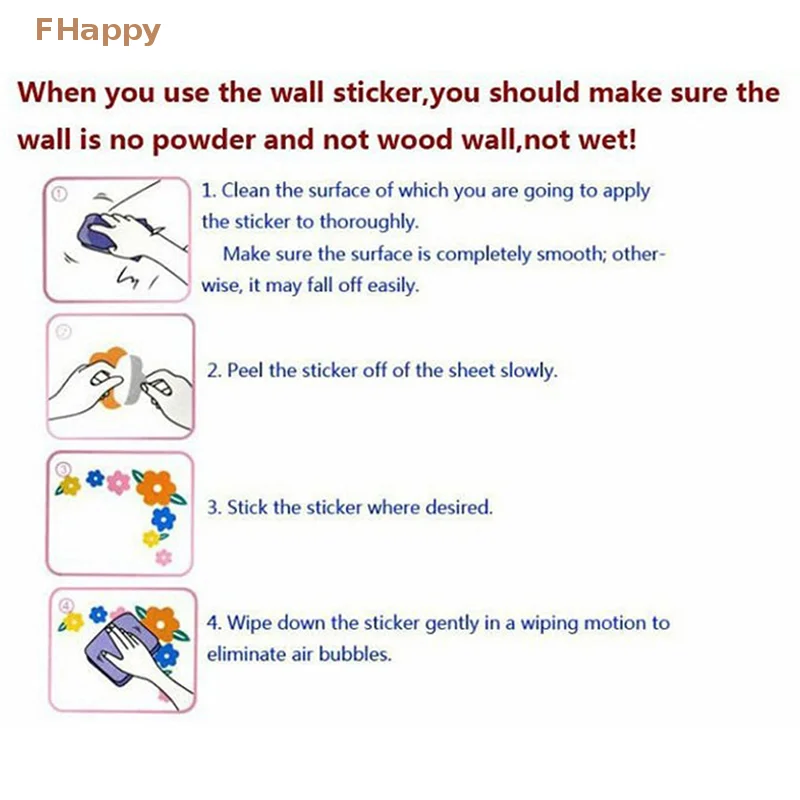 FHappy

When you use the wall sticker,you should make sure the wall is no powder and not wood wall,not wet!

①

1. Clean the surface of which you are going to apply the sticker to thoroughly.

Make sure the surface is completely smooth; otherwise, it may fall off easily.

②

2. Peel the sticker off of the sheet slowly.

③

3. Stick the sticker where desired.

④

4. Wipe down the sticker gently in a wiping motion to eliminate air bubbles.