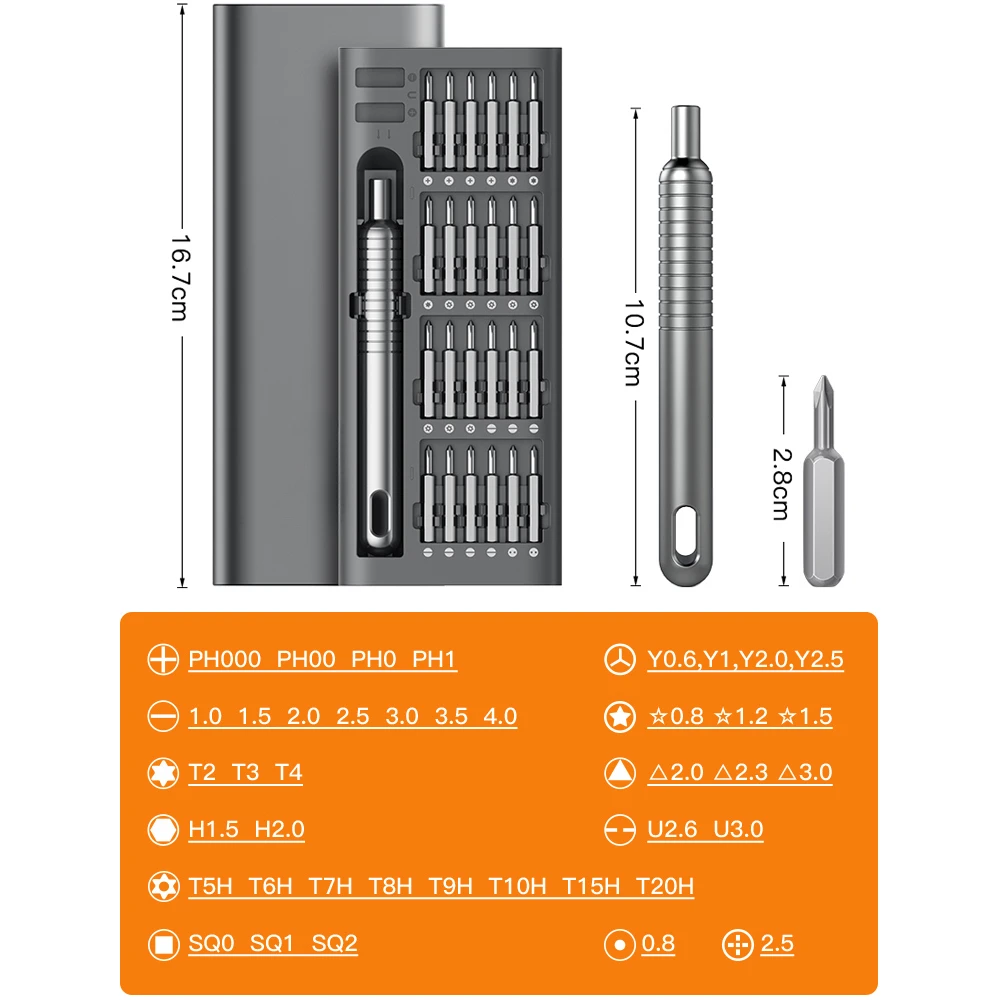 16.7cm

10.7cm

2.8cm

PH000 PH00 PH0 PH1

1.0 1.5 2.0 2.5 3.0 3.5 4.0

T2 T3 T4

H1.5 H2.0

T5H T6H T7H T8H T9H T10H T15H T20H

SQ0 SQ1 SQ2

Y0.6,Y1,Y2.0,Y2.5

☆0.8 ☆1.2 ☆1.5

△2.0 △2.3 △3.0

U2.6 U3.0

0.8

2.5