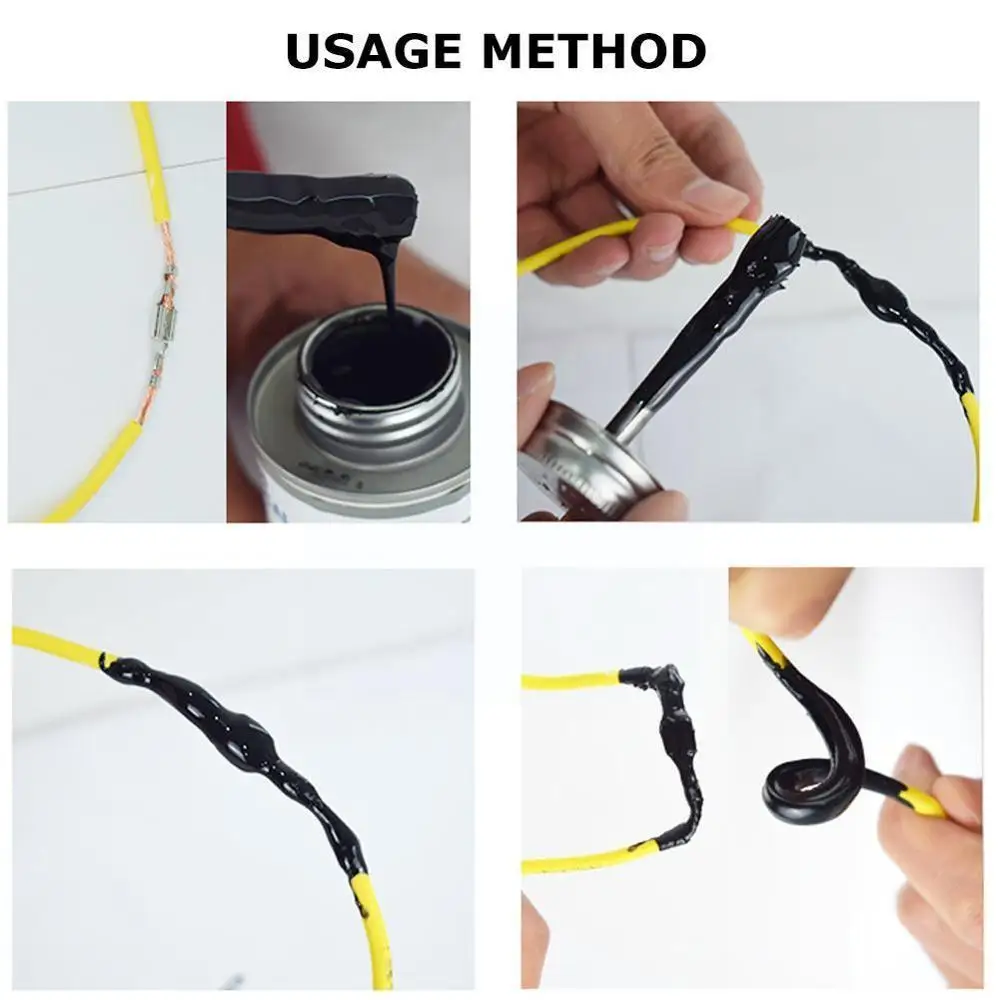 USAGE METHOD