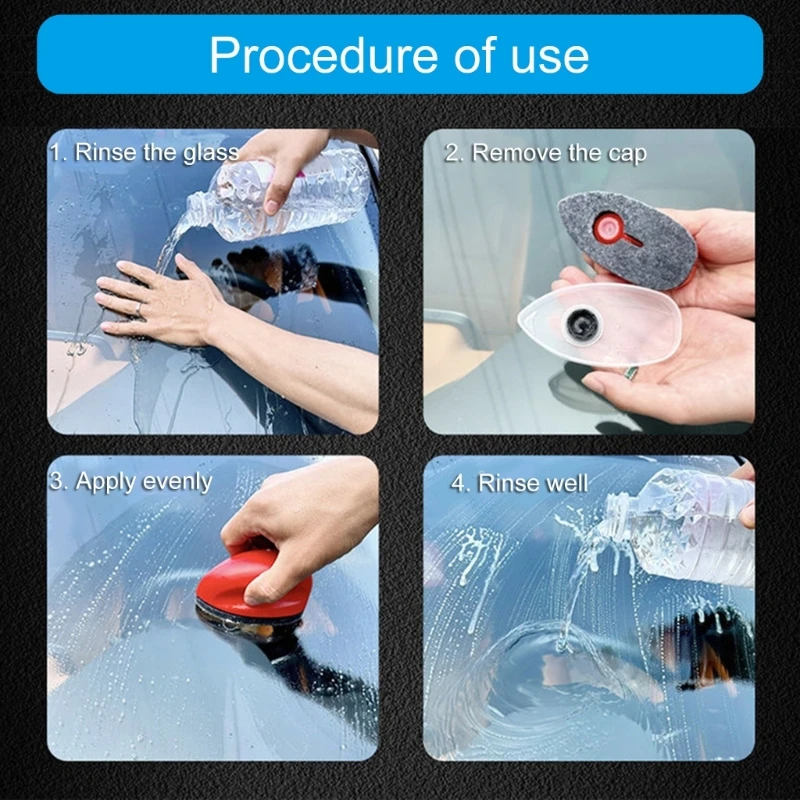 Procedure of use

1. Rinse the glass

2. Remove the cap

3. Apply evenly

4. Rinse well