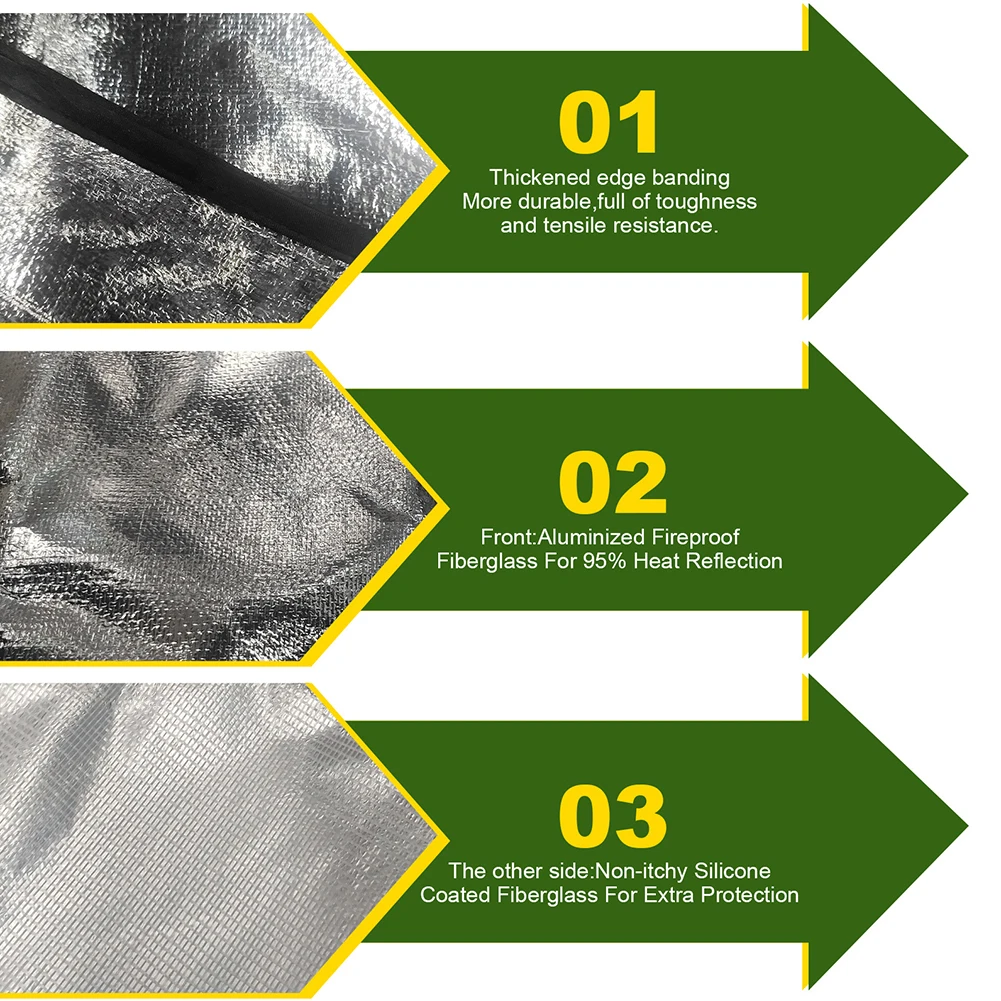 01

Thickened edge banding
More durable,full of toughness
and tensile resistance.

02

Front:Aluminized Fireproof
Fiberglass For 95% Heat Reflection

03

The other side:Non-itchy Silicone
Coated Fiberglass For Extra Protection