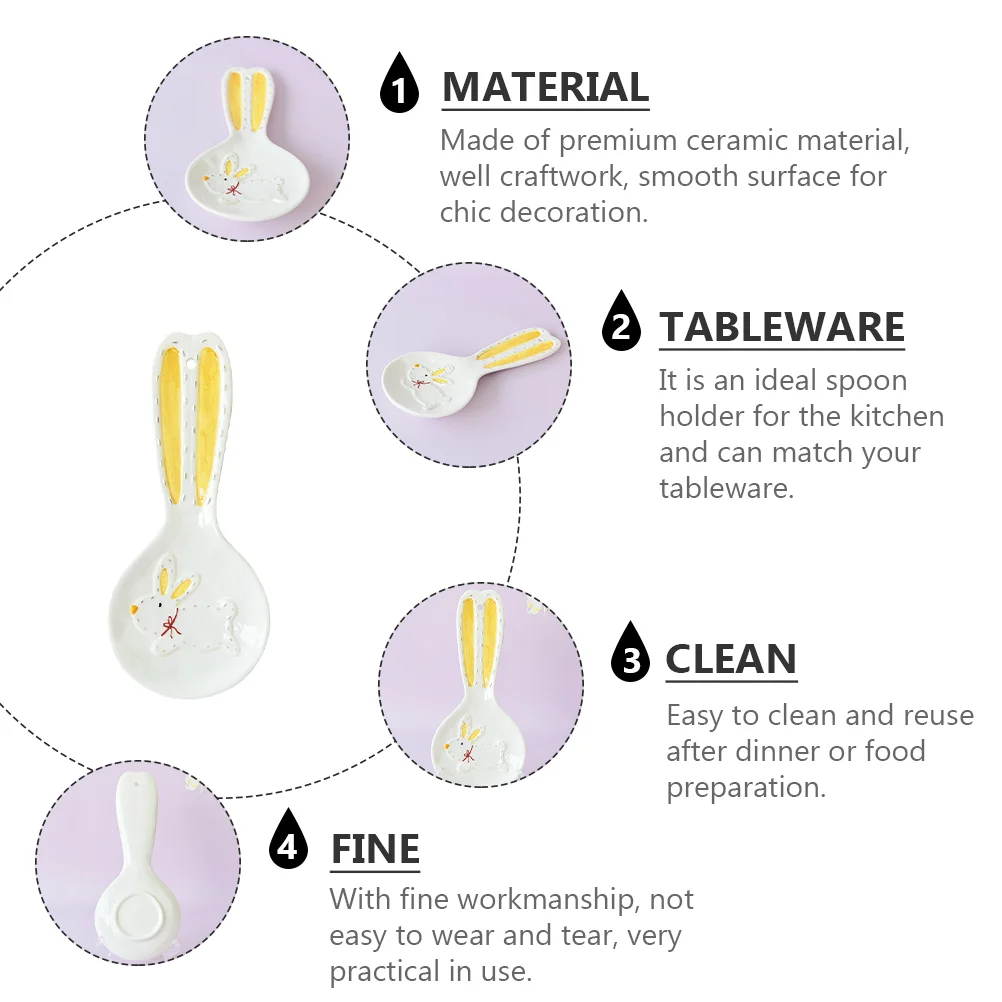 1 MATERIAL
Made of premium ceramic material, well craftwork, smooth surface for chic decoration.

2 TABLEWARE
It is an ideal spoon holder for the kitchen and can match your tableware.

3 CLEAN
Easy to clean and reuse after dinner or food preparation.

4 FINE
With fine workmanship, not easy to wear and tear, very practical in use.