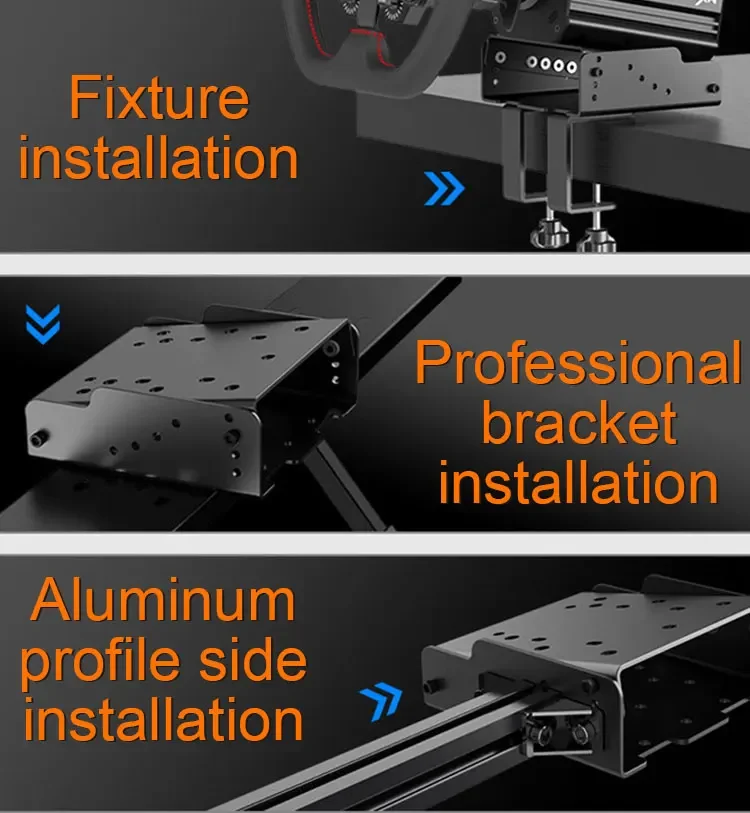 Fixture installation

Professional bracket installation

Aluminum profile side installation