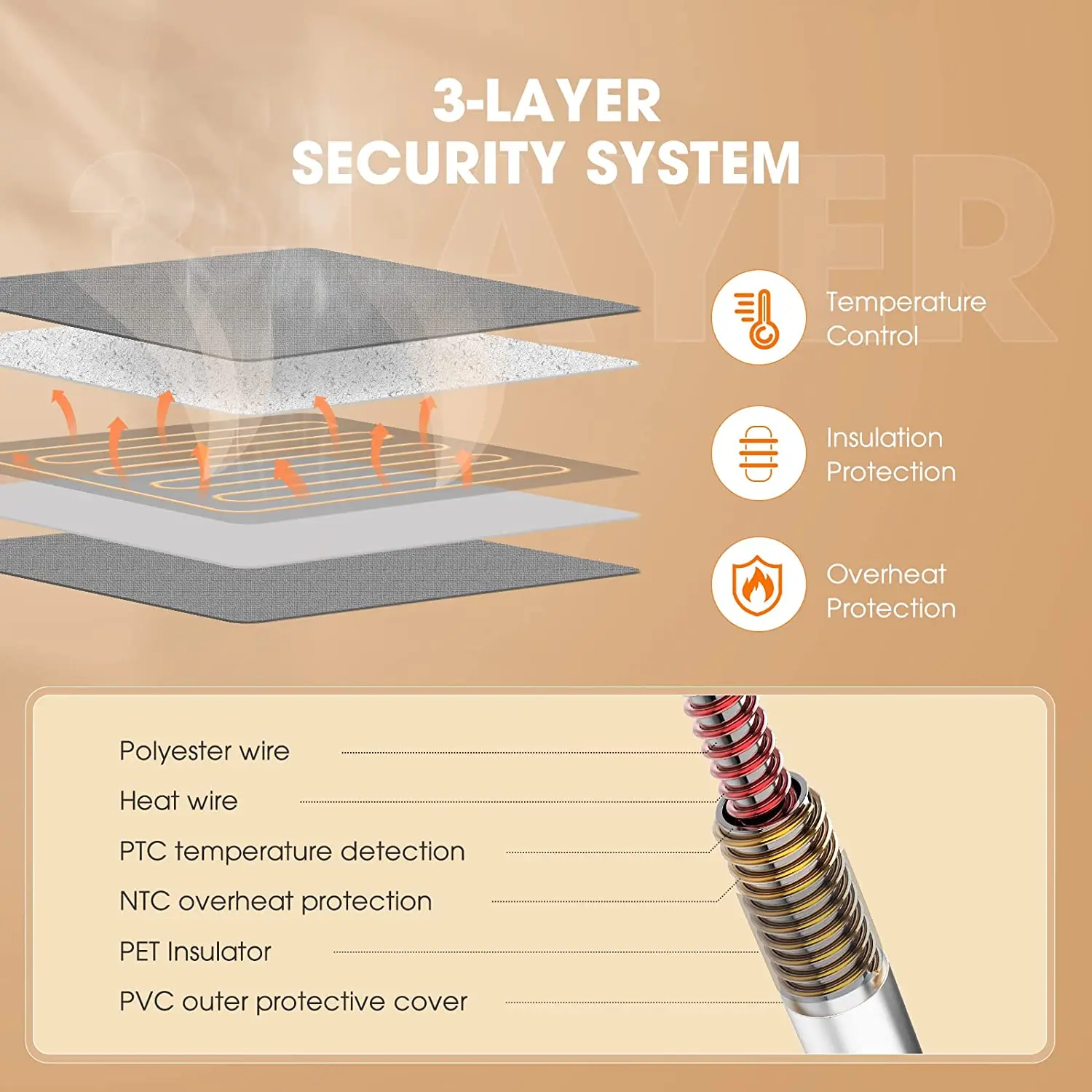 3-LAYER SECURITY SYSTEM

3-LAYER

Temperature Control

Insulation Protection

Overheat Protection

Polyester wire

Heat wire

PTC temperature detection

NTC overheat protection

PET Insulator

PVC outer protective cover