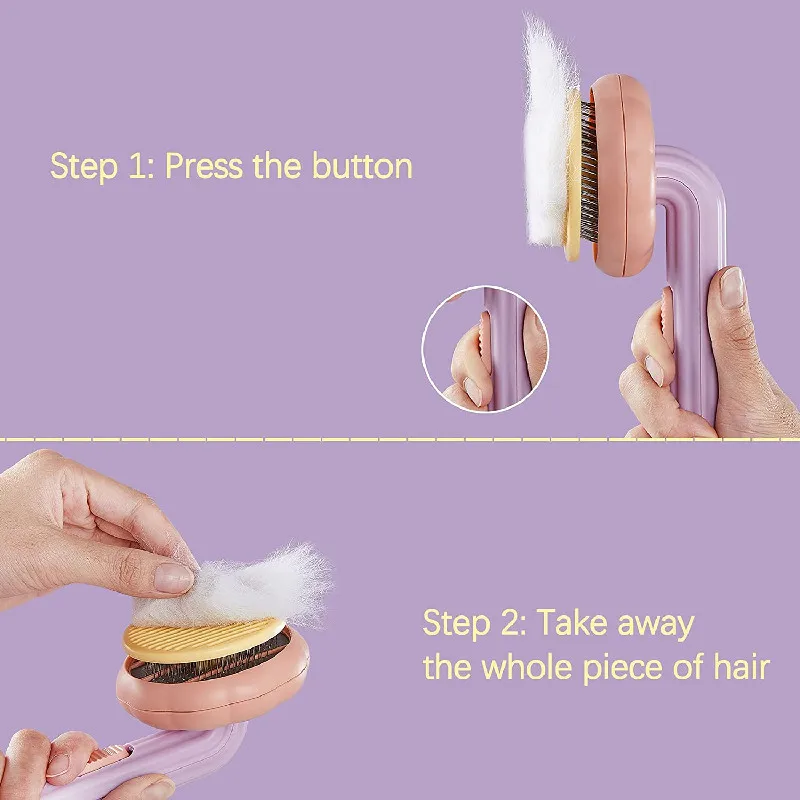 Step 1: Press the button

Step 2: Take away the whole piece of hair