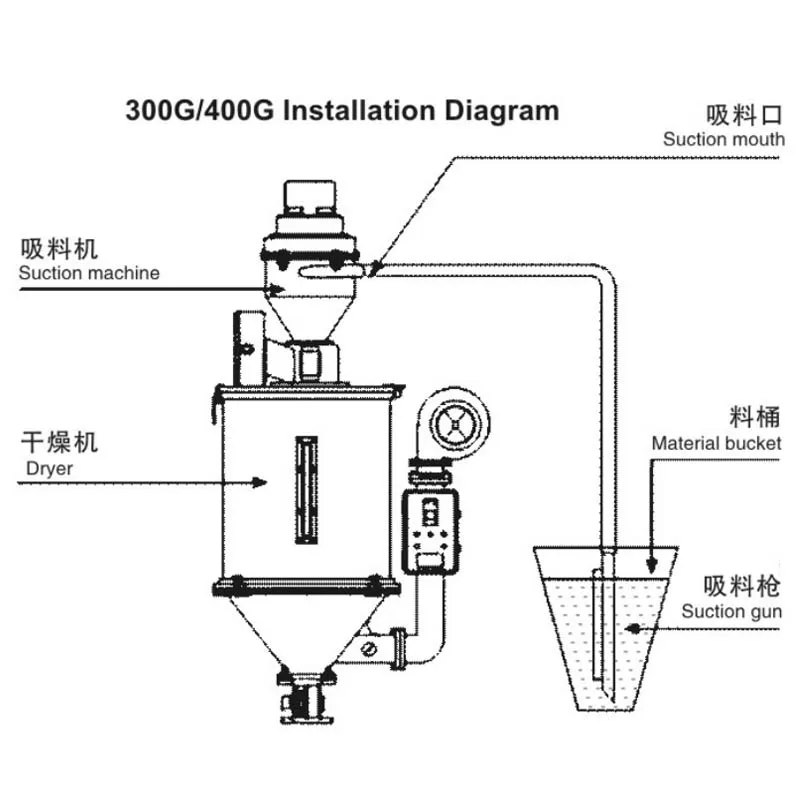 300G/400G Installation Diagram

吸料口
Suction mouth

吸料机
Suction machine

干燥机
Dryer

料桶
Material bucket

吸料枪
Suction gun