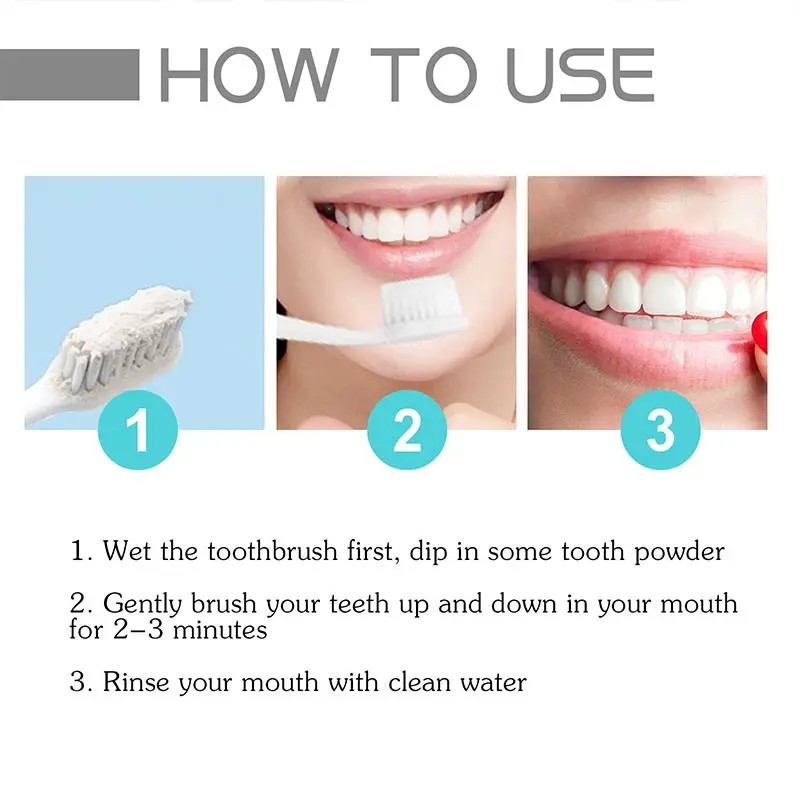 HOW TO USE

1

2

3

1. Wet the toothbrush first, dip in some tooth powder

2. Gently brush your teeth up and down in your mouth for 2–3 minutes

3. Rinse your mouth with clean water