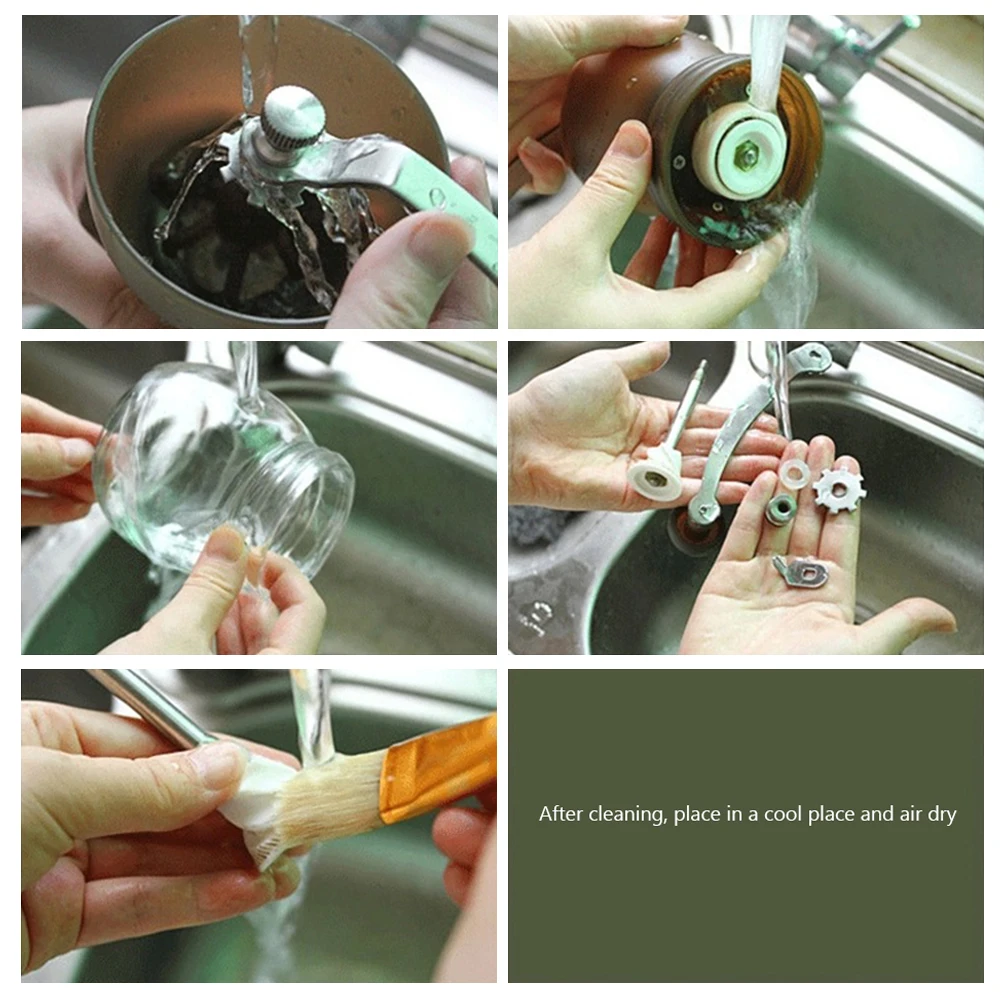 After cleaning, place in a cool place and air dry