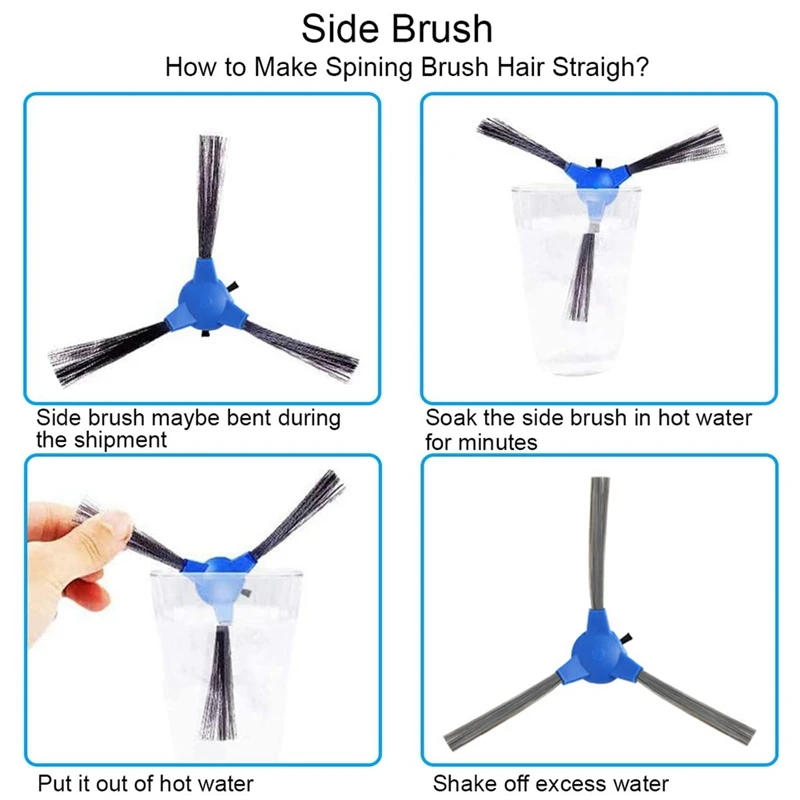 Side Brush
How to Make Spining Brush Hair Straigh?

Side brush maybe bent during the shipment

Soak the side brush in hot water for minutes

Put it out of hot water

Shake off excess water