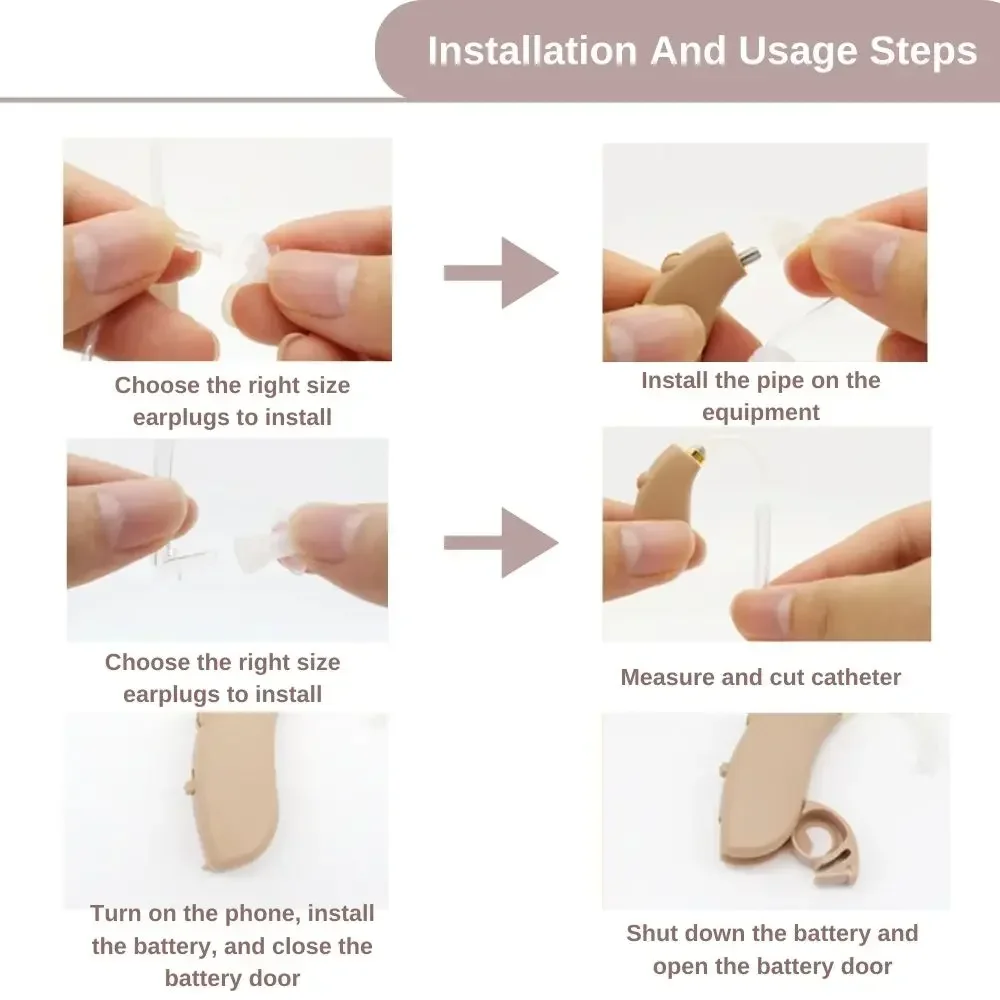 Installation And Usage Steps

Choose the right size earplugs to install

Install the pipe on the equipment

Choose the right size earplugs to install

Measure and cut catheter

Turn on the phone, install the battery, and close the battery door

Shut down the battery and open the battery door