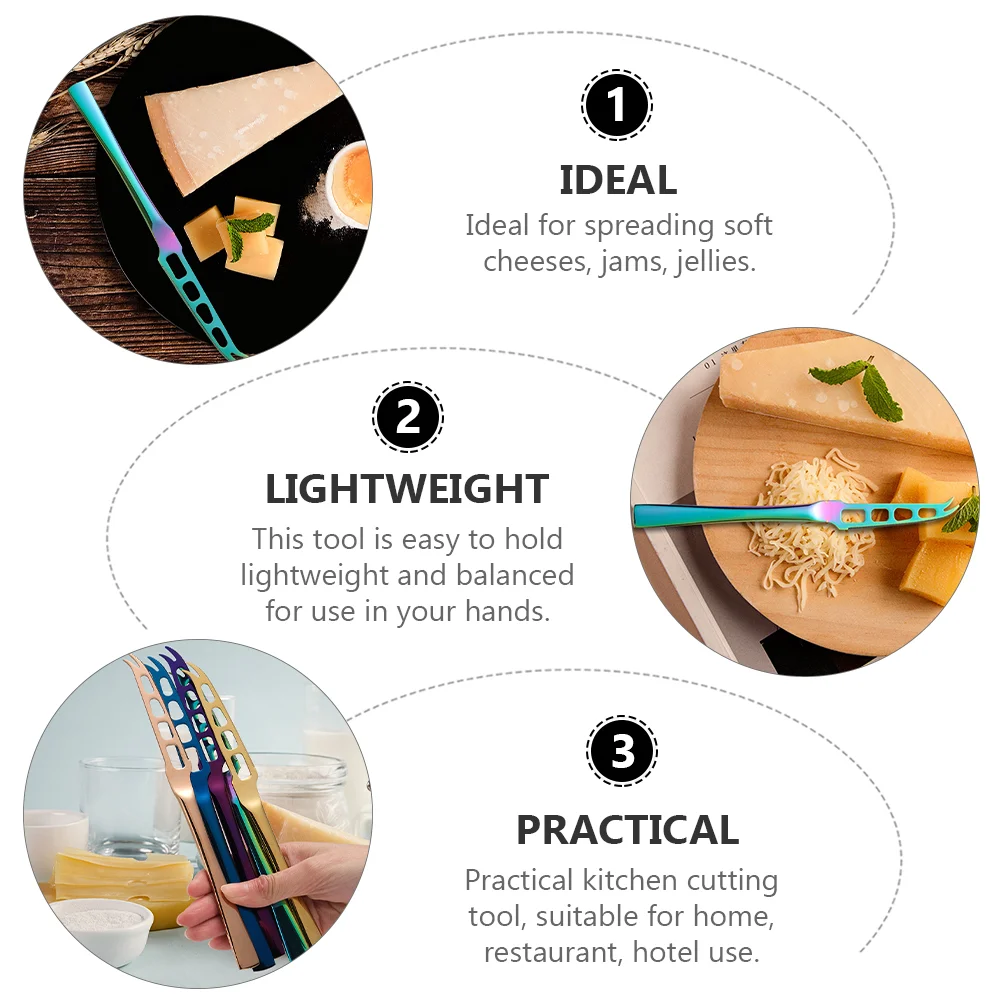 1

IDEAL

Ideal for spreading soft cheeses, jams, jellies.

2

LIGHTWEIGHT

This tool is easy to hold lightweight and balanced for use in your hands.

3

PRACTICAL

Practical kitchen cutting tool, suitable for home, restaurant, hotel use.