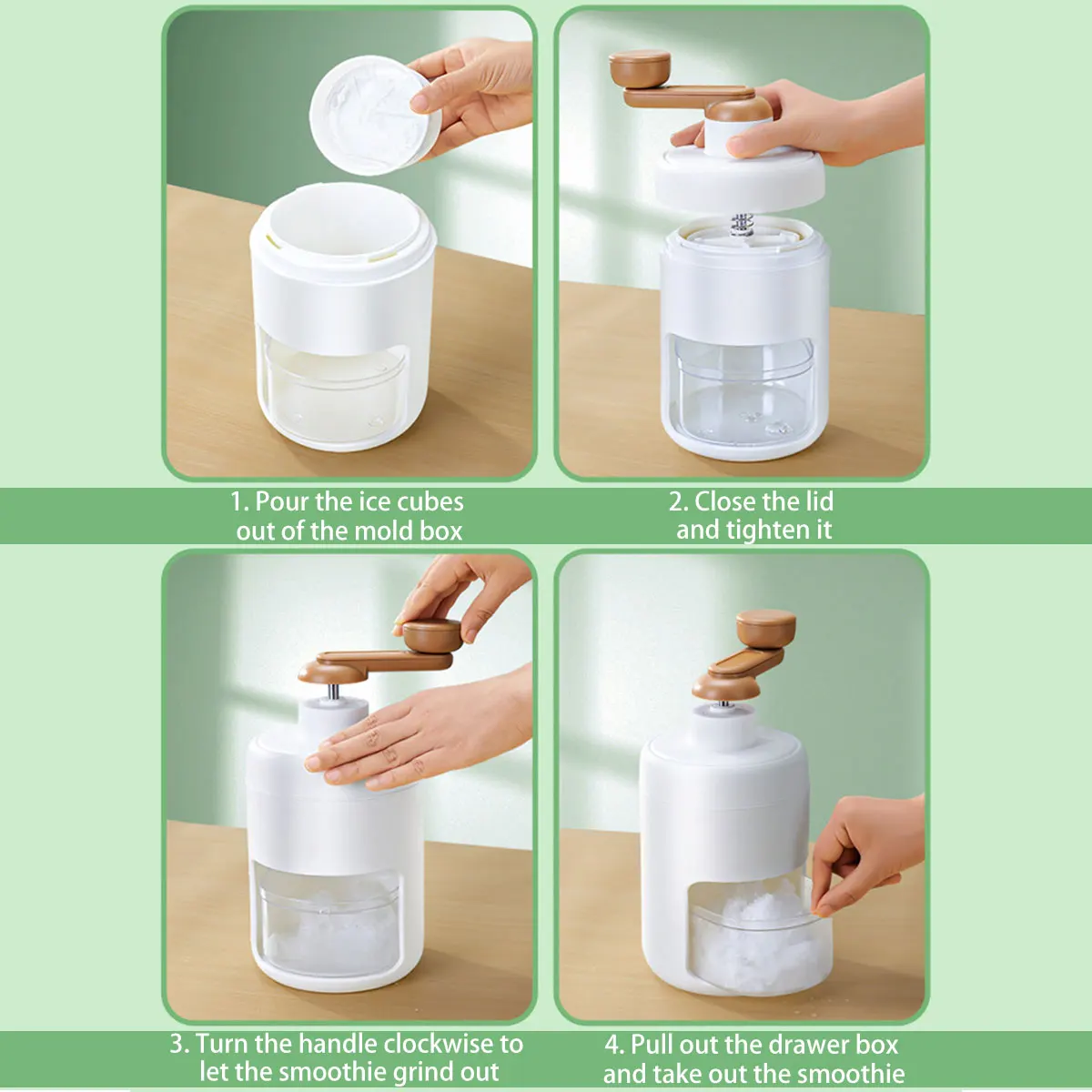 1. Pour the ice cubes out of the mold box

2. Close the lid and tighten it

3. Turn the handle clockwise to let the smoothie grind out

4. Pull out the drawer box and take out the smoothie