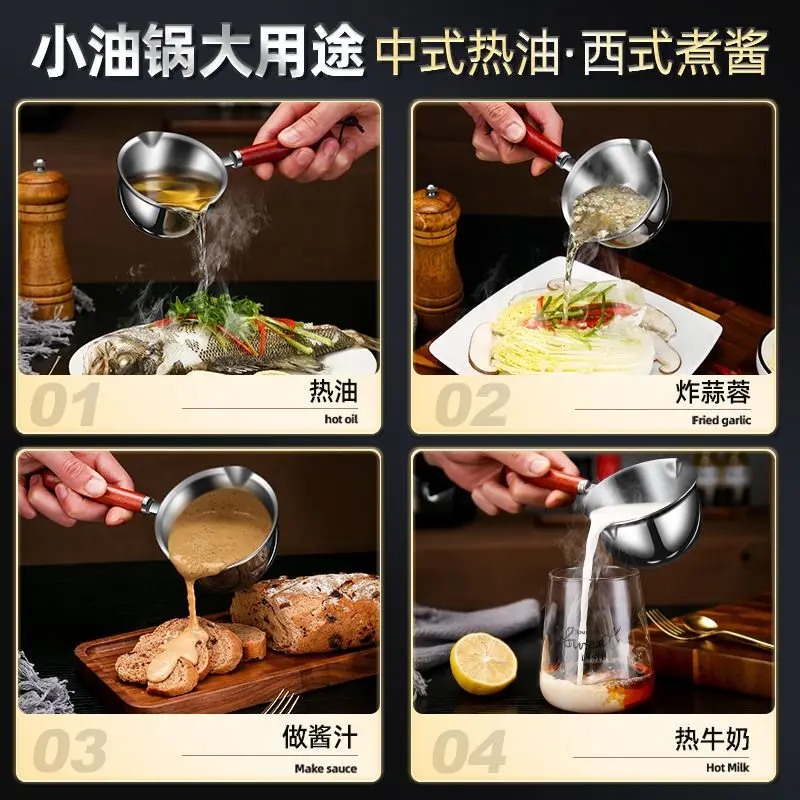 小油锅大用途 中式热油·西式煮酱

01
热油
hot oil

02
炸蒜蓉
Fried garlic

03
做酱汁
Make sauce

04
热牛奶
Hot Milk