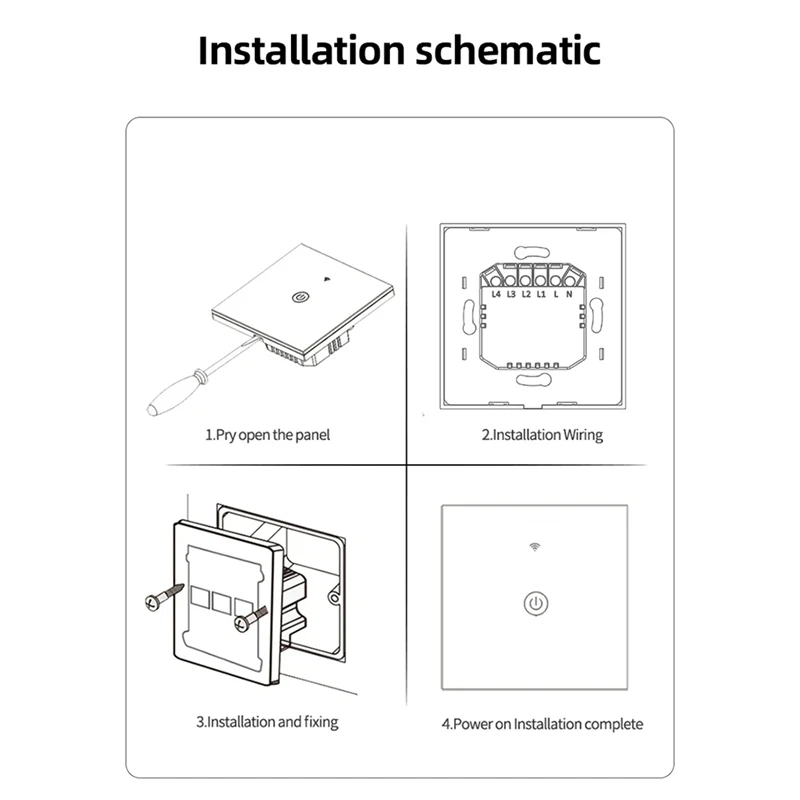 Installation schematic

1.Pry open the panel

L4 L3 L2 L1 L N

2.Installation Wiring

3.Installation and fixing

4.Power on Installation complete