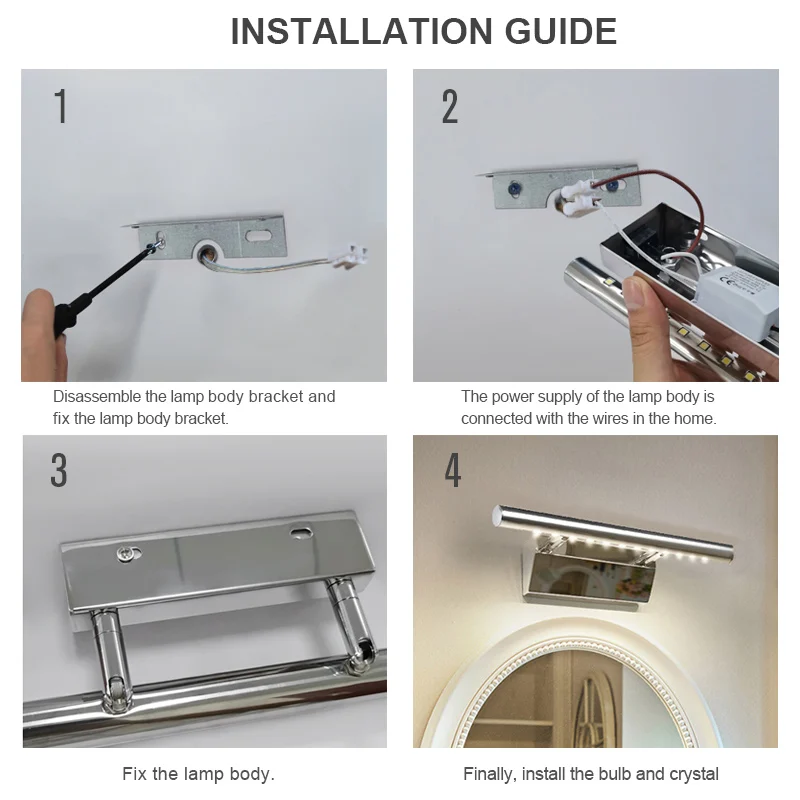 INSTALLATION GUIDE

1

Disassemble the lamp body bracket and fix the lamp body bracket.

2

The power supply of the lamp body is connected with the wires in the home.

3

Fix the lamp body.

4

Finally, install the bulb and crystal