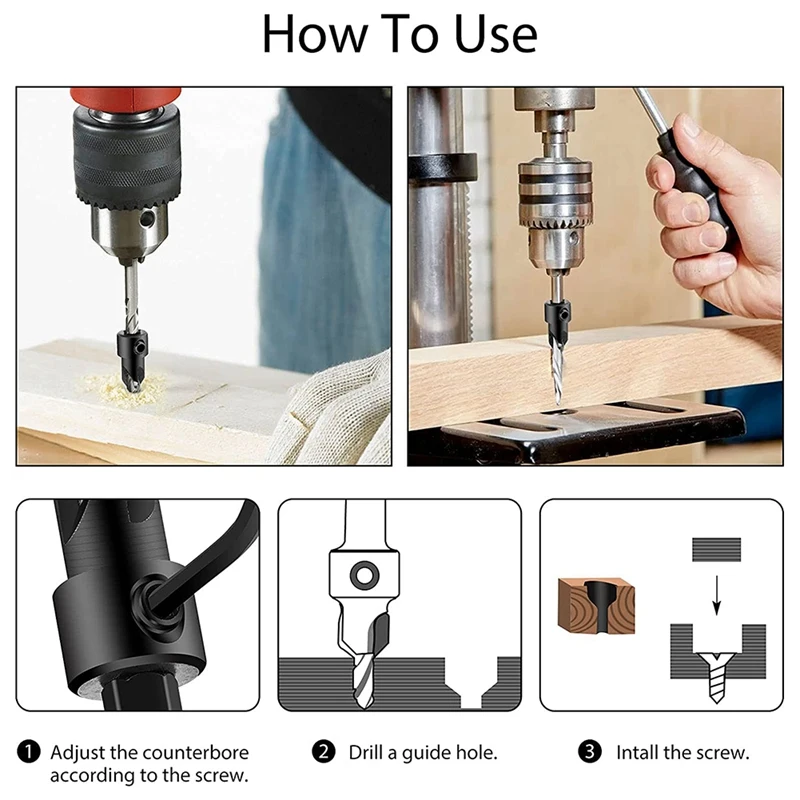 How To Use

1 Adjust the counterbore according to the screw.

2 Drill a guide hole.

3 Intall the screw.