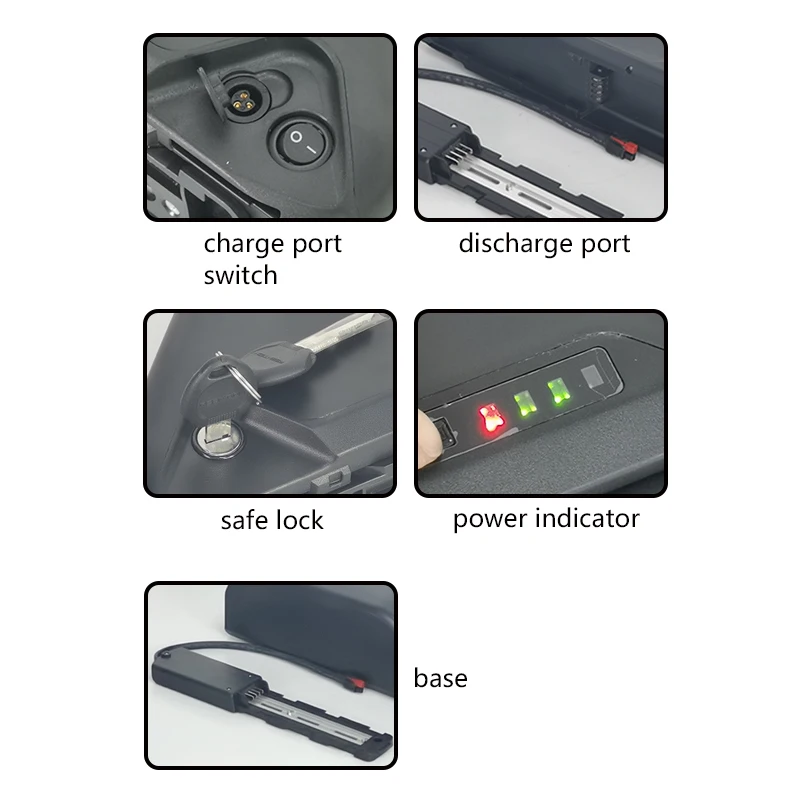 charge port
switch

discharge port

safe lock

power indicator

base