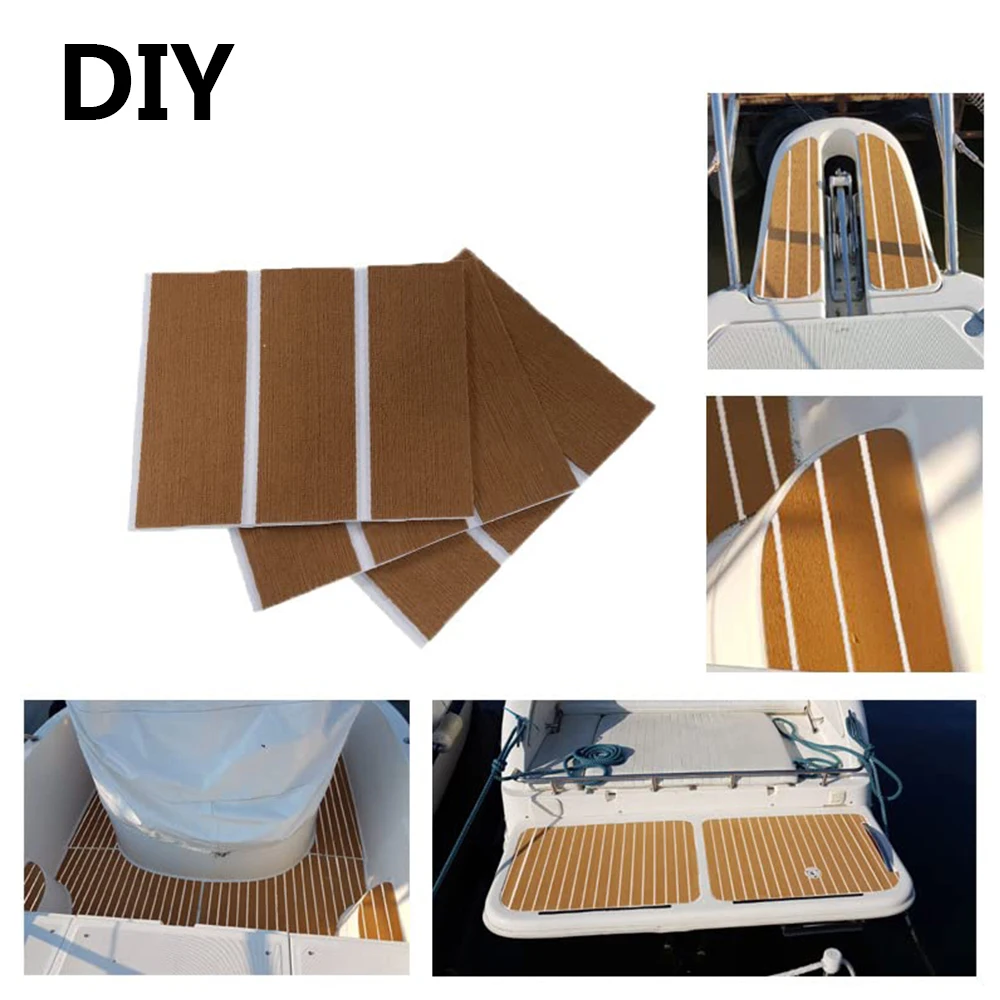 DIY