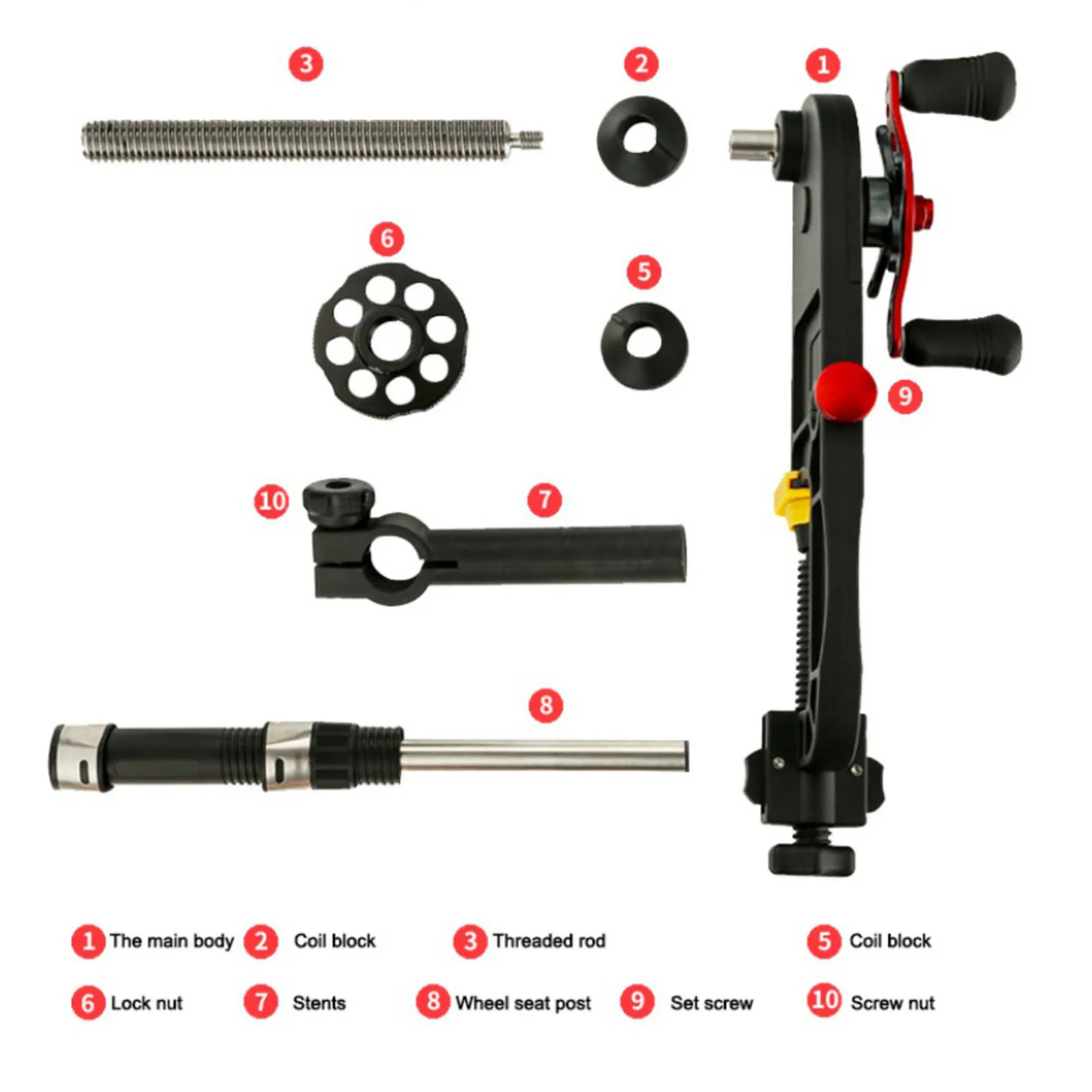 3

2

1

6

5

9

10

7

8

1 The main body 2 Coil block 3 Threaded rod 5 Coil block

6 Lock nut 7 Stents 8 Wheel seat post 9 Set screw 10 Screw nut