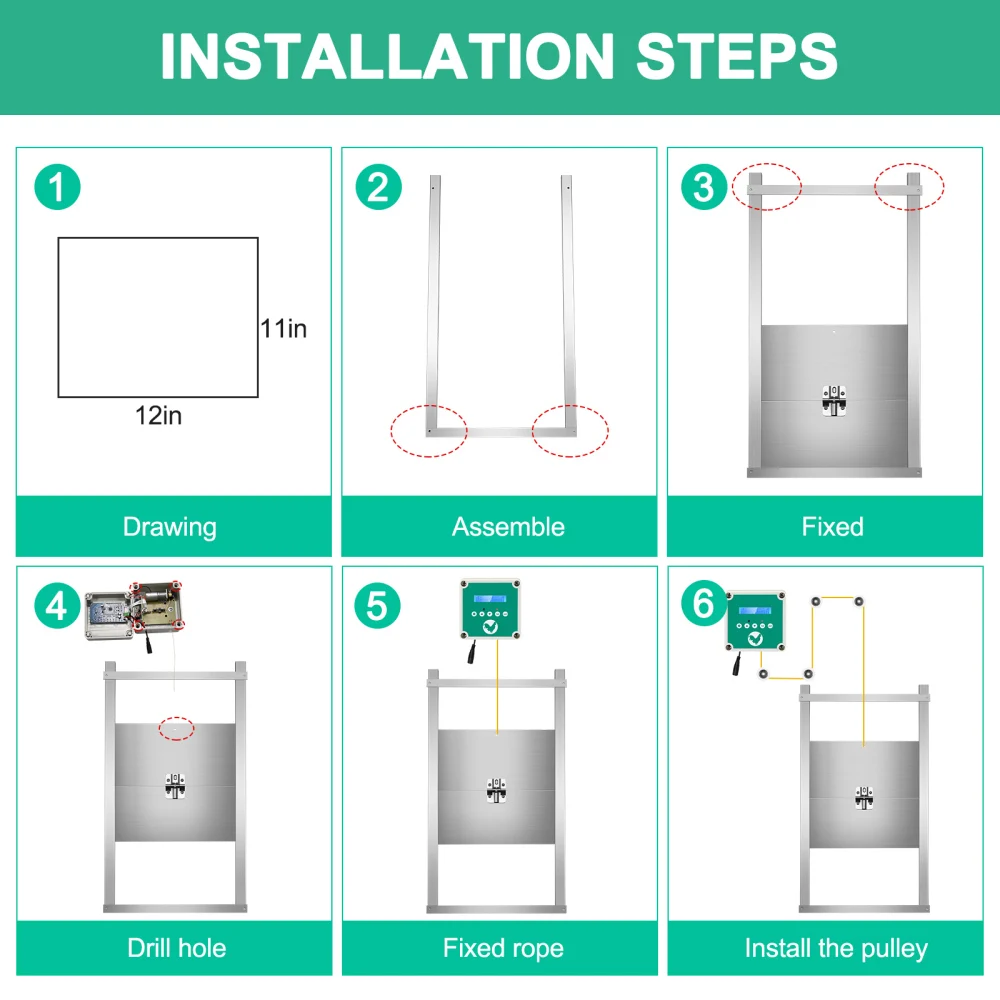 INSTALLATION STEPS

1

11in

12in

Drawing

2

Assemble

3

Fixed

4

Drill hole

5

Fixed rope

6

Install the pulley