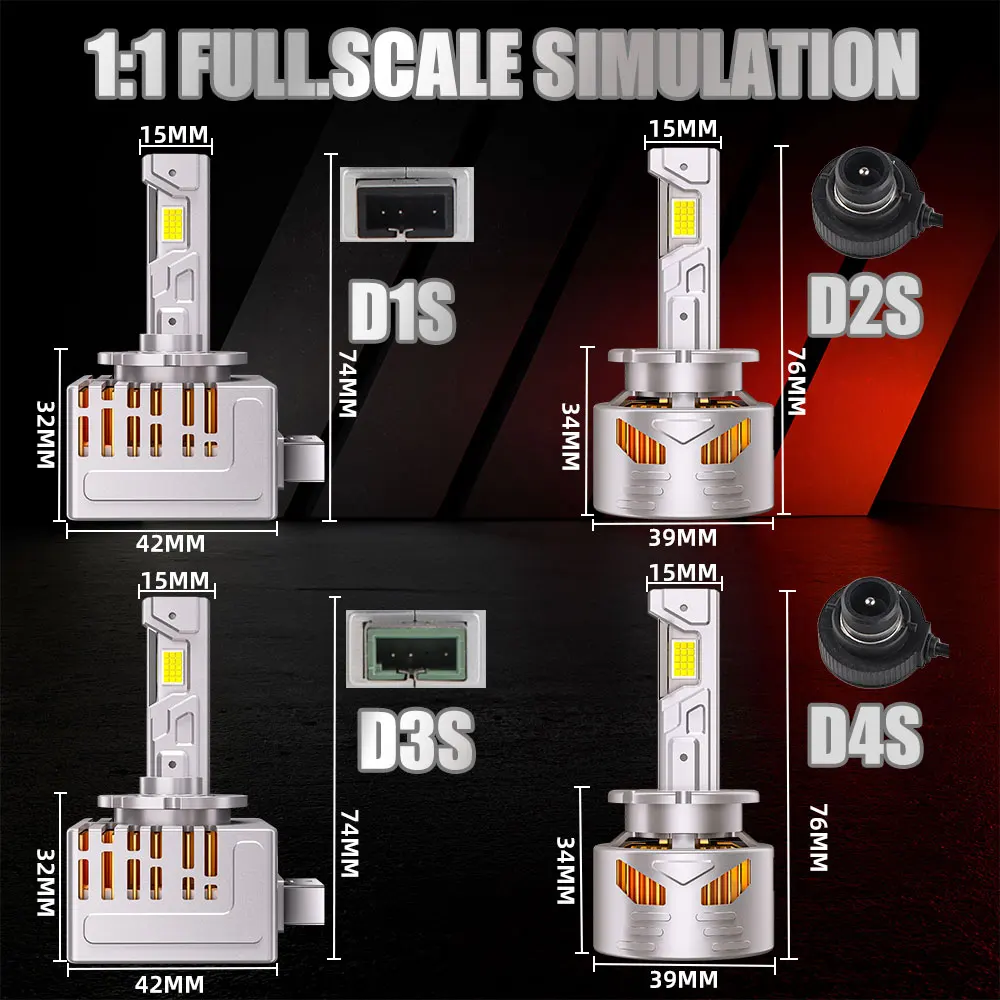 1:1 FULL.SCALE SIMULATION

15MM
D1S
74MM
32MM
42MM

15MM
D2S
76MM
34MM
39MM

15MM
D3S
74MM
32MM
42MM

15MM
D4S
76MM
34MM
39MM