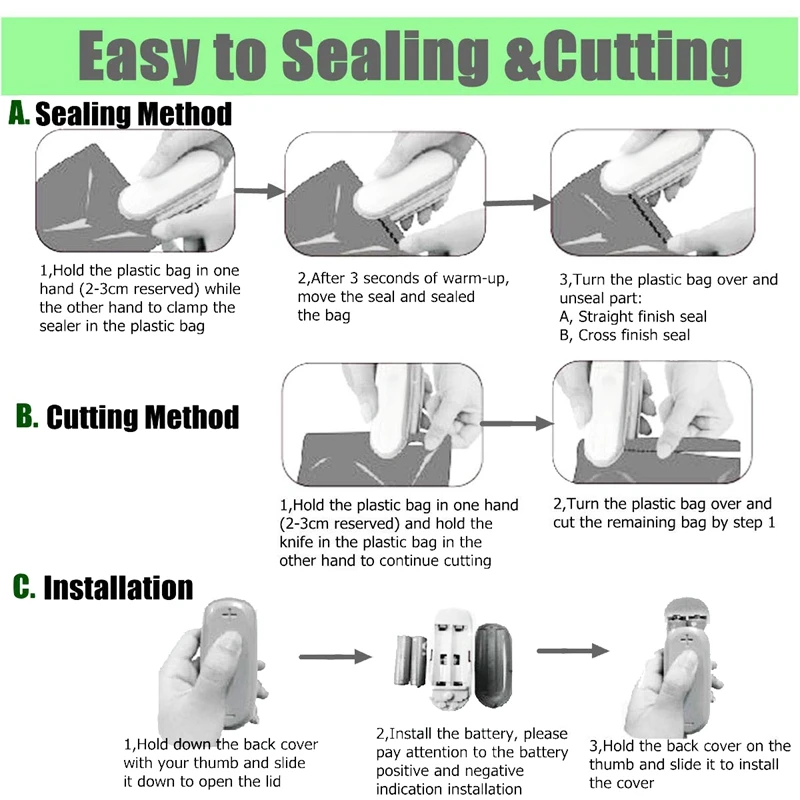 Easy to Sealing &Cutting

A. Sealing Method

1,Hold the plastic bag in one hand (2-3cm reserved) while the other hand to clamp the sealer in the plastic bag

2,After 3 seconds of warm-up, move the seal and sealed the bag

3,Turn the plastic bag over and unseal part:
A, Straight finish seal
B, Cross finish seal

B. Cutting Method

1,Hold the plastic bag in one hand (2-3cm reserved) and hold the knife in the plastic bag in the other hand to continue cutting

2,Turn the plastic bag over and cut the remaining bag by step 1

C. Installation

1,Hold down the back cover with your thumb and slide it down to open the lid

2,Install the battery, please pay attention to the battery positive and negative indication installation

3,Hold the back cover on the thumb and slide it to install the cover