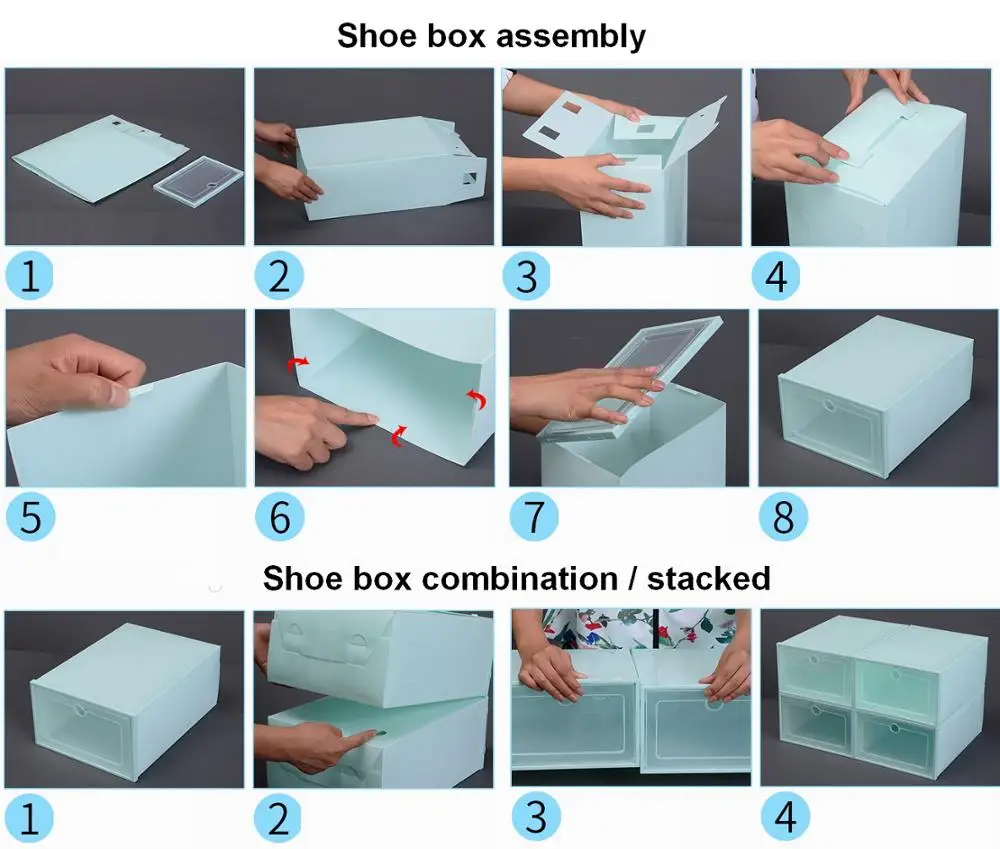 Shoe box assembly

1

2

3

4

5

6

7

8

Shoe box combination / stacked

1

2

3

4