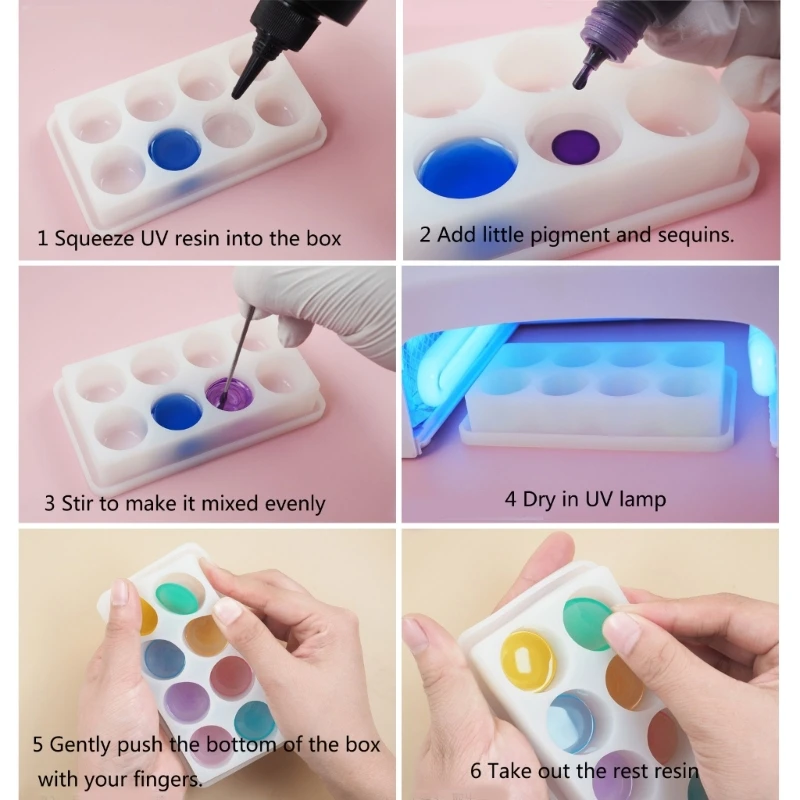 1 Squeeze UV resin into the box

2 Add little pigment and sequins.

3 Stir to make it mixed evenly

4 Dry in UV lamp

5 Gently push the bottom of the box with your fingers.

6 Take out the rest resin