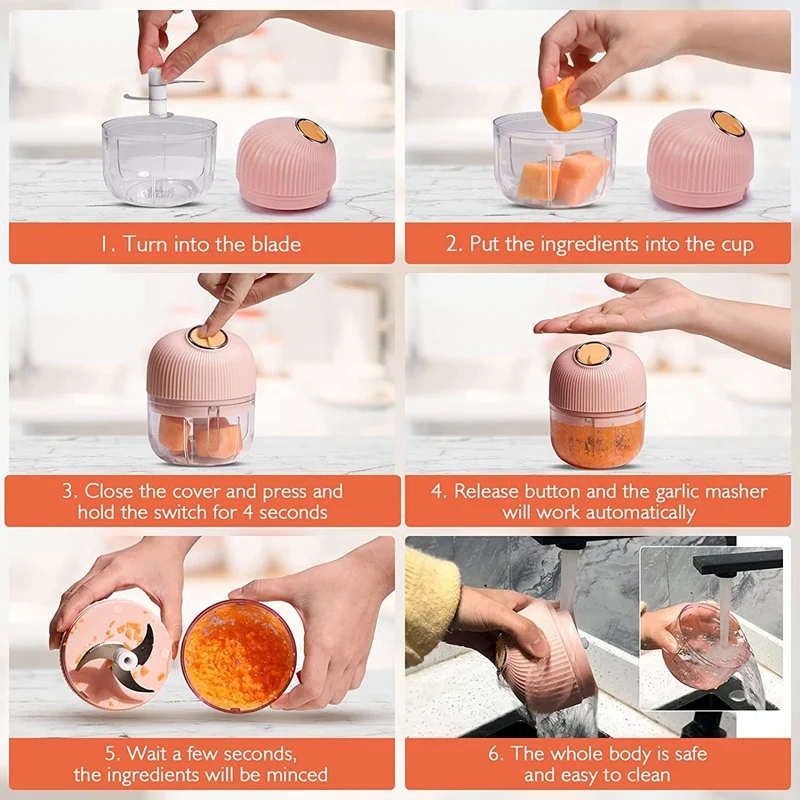 1. Turn into the blade

2. Put the ingredients into the cup

3. Close the cover and press and hold the switch for 4 seconds

4. Release button and the garlic masher will work automatically

5. Wait a few seconds, the ingredients will be minced

6. The whole body is safe and easy to clean