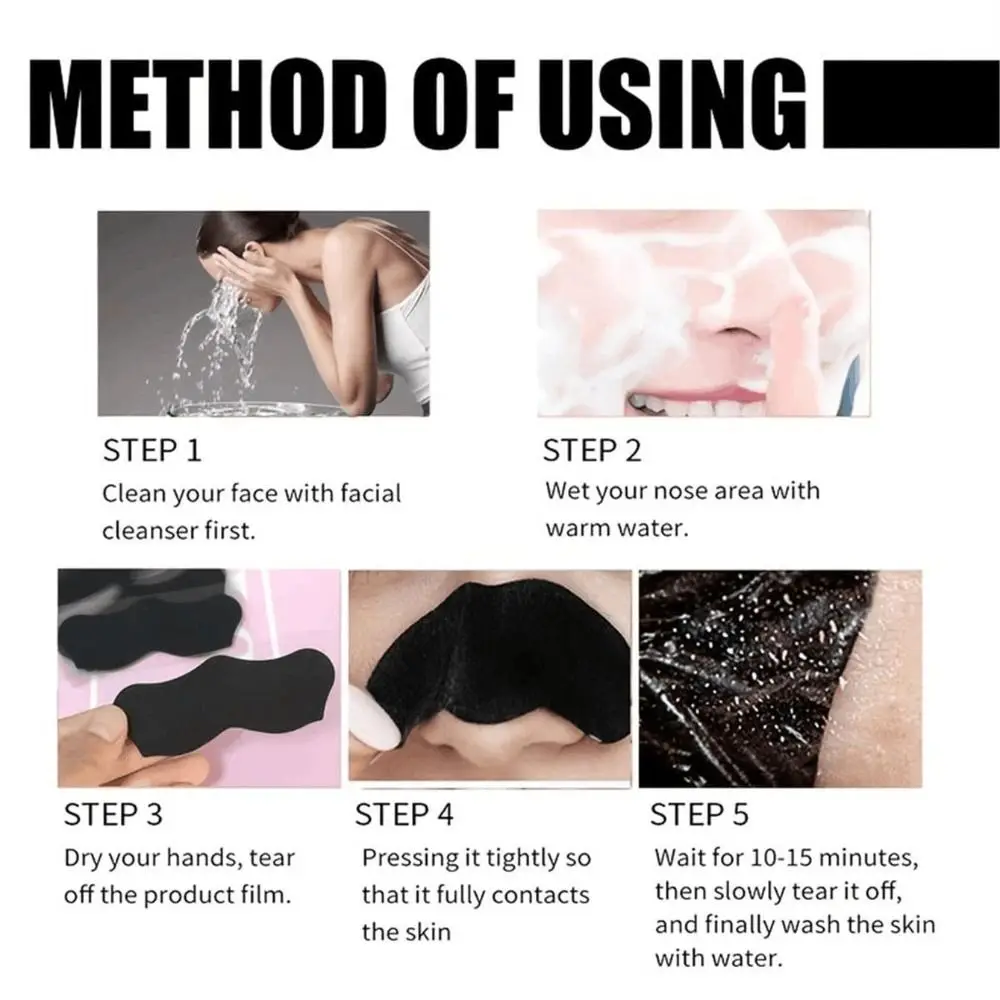 METHOD OF USING

STEP 1
Clean your face with facial cleanser first.

STEP 2
Wet your nose area with warm water.

STEP 3
Dry your hands, tear off the product film.

STEP 4
Pressing it tightly so that it fully contacts the skin

STEP 5
Wait for 10-15 minutes, then slowly tear it off, and finally wash the skin with water.