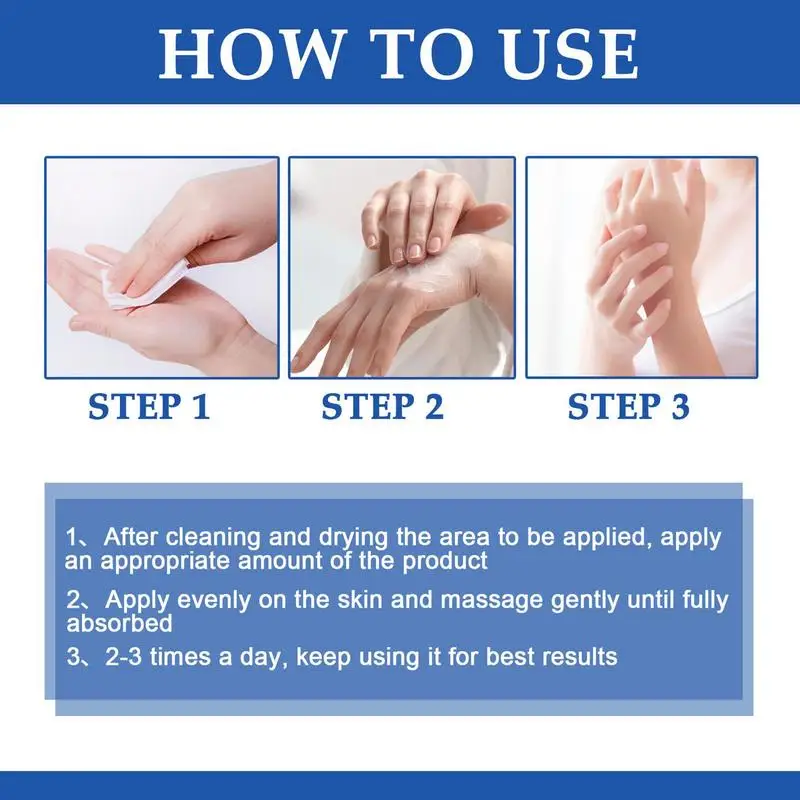 HOW TO USE

STEP 1

STEP 2

STEP 3

1、After cleaning and drying the area to be applied, apply an appropriate amount of the product

2、Apply evenly on the skin and massage gently until fully absorbed

3、2-3 times a day, keep using it for best results