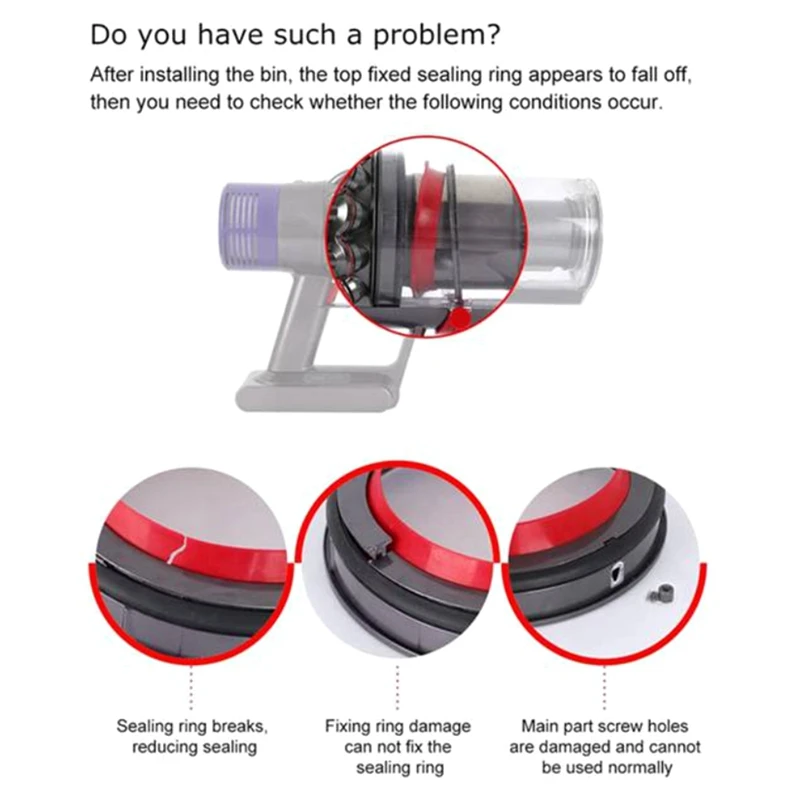 Do you have such a problem?

After installing the bin, the top fixed sealing ring appears to fall off, then you need to check whether the following conditions occur.

Sealing ring breaks, reducing sealing

Fixing ring damage can not fix the sealing ring

Main part screw holes are damaged and cannot be used normally