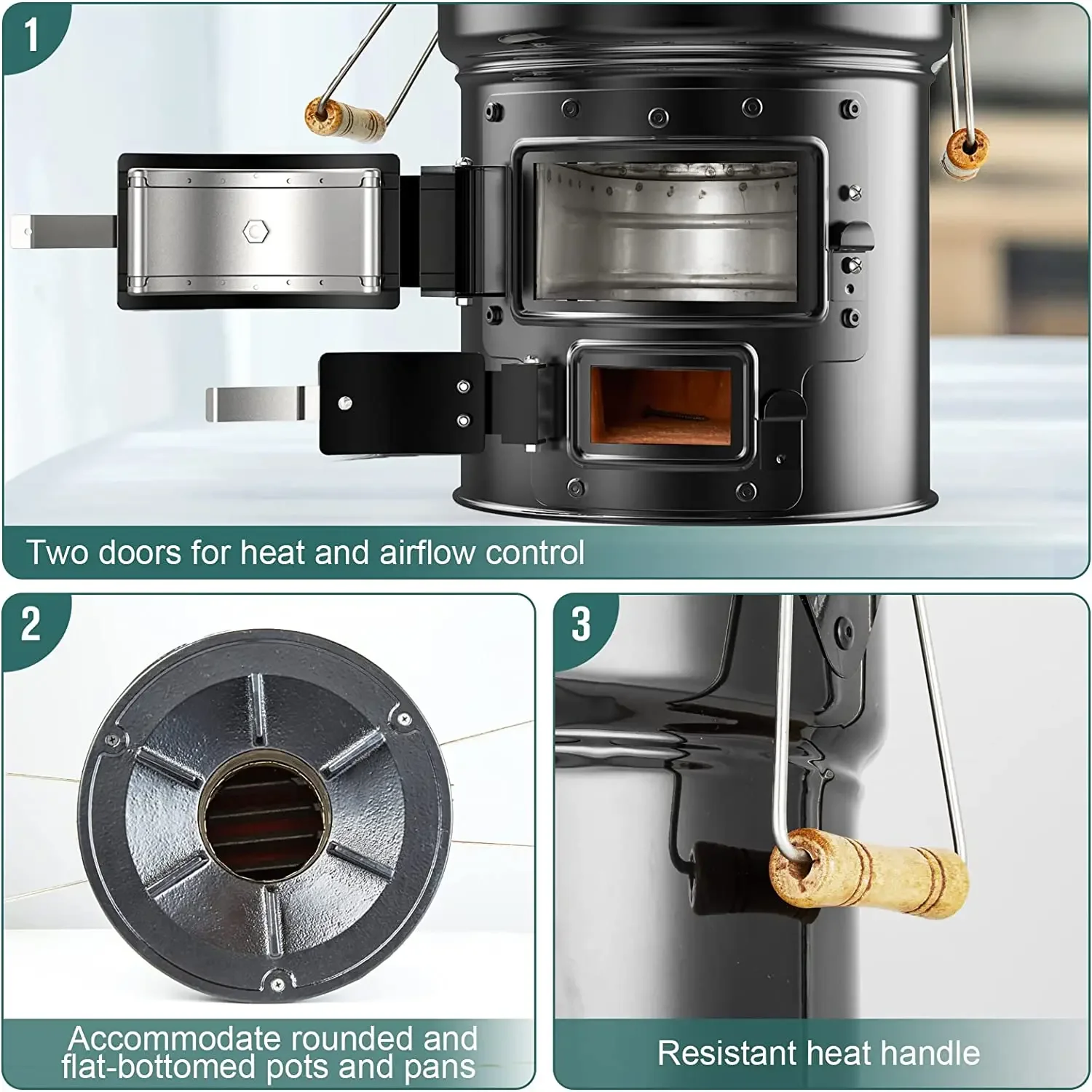 1

Two doors for heat and airflow control

2

Accommodate rounded and flat-bottomed pots and pans

3

Resistant heat handle