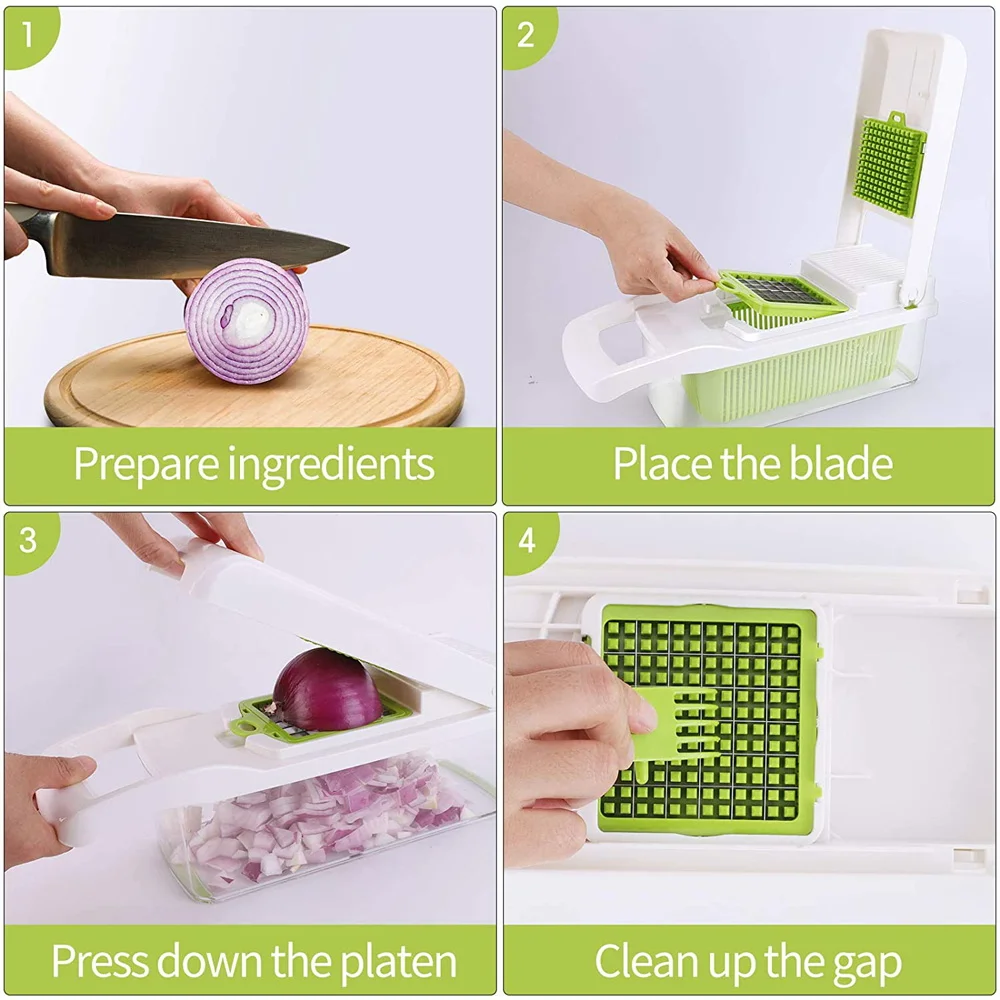 1

Prepare ingredients

2

Place the blade

3

Press down the platen

4

Clean up the gap