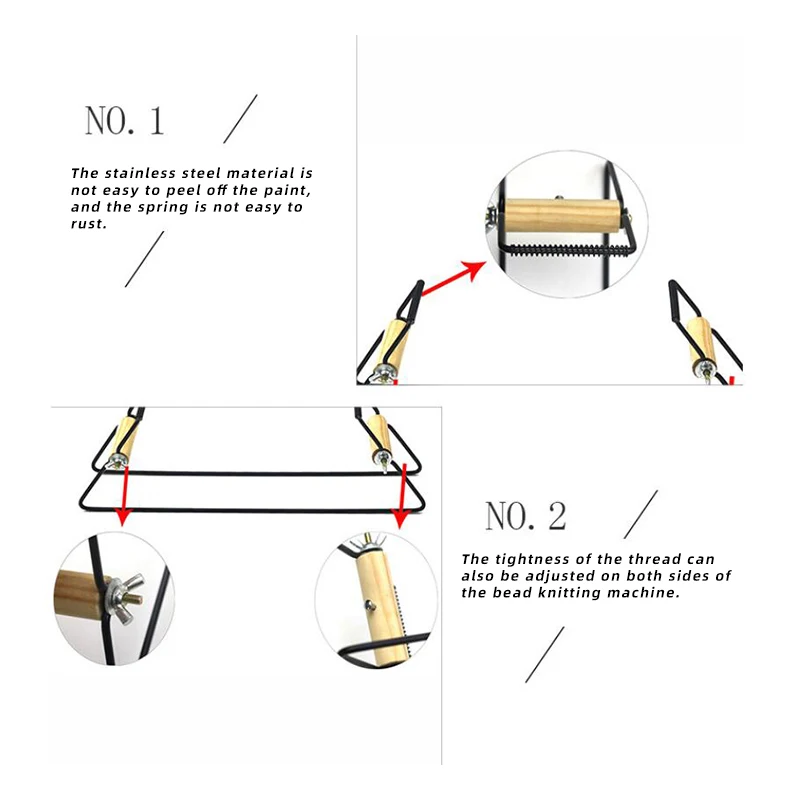 NO. 1

The stainless steel material is not easy to peel off the paint, and the spring is not easy to rust.

NO. 2

The tightness of the thread can also be adjusted on both sides of the bead knitting machine.