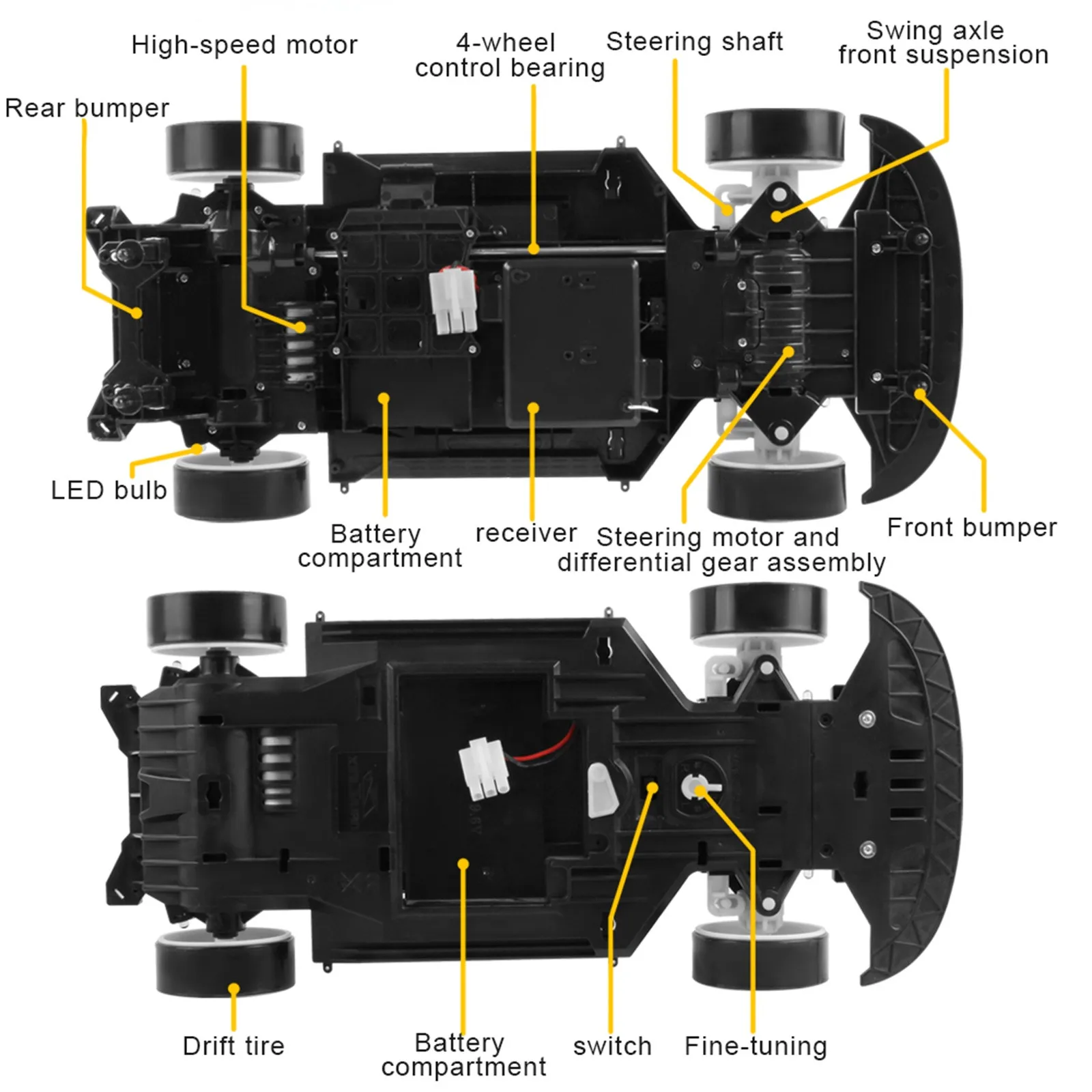 High-speed motor

4-wheel control bearing

Steering shaft

Swing axle front suspension

Rear bumper

LED bulb

Battery compartment

receiver

Steering motor and differential gear assembly

Front bumper

Drift tire

Battery compartment

switch

Fine-tuning