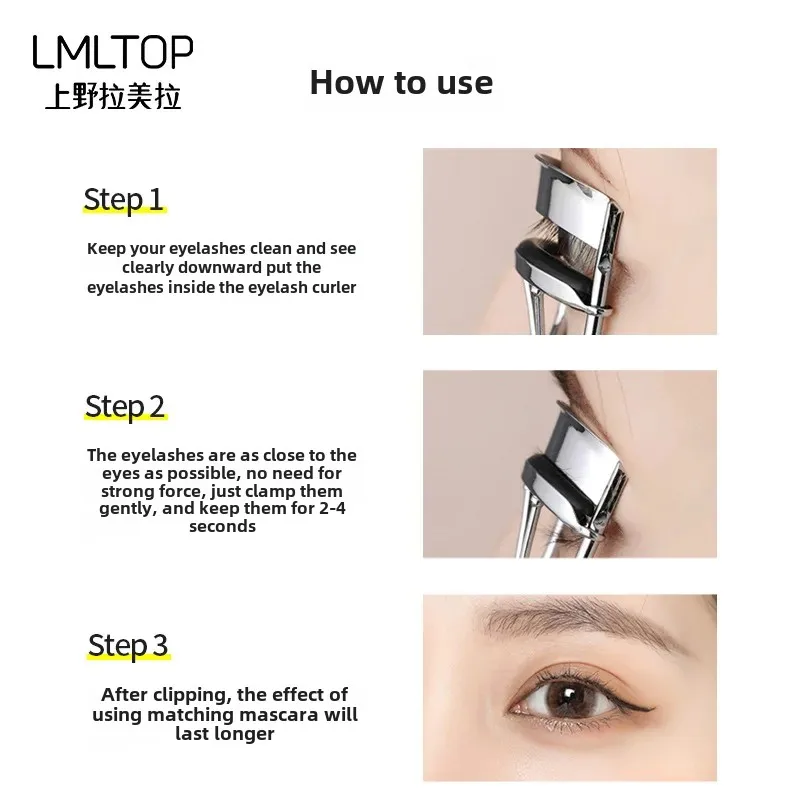 LMLTOP
上野拉美拉

How to use

Step 1

Keep your eyelashes clean and see clearly downward put the eyelashes inside the eyelash curler

Step 2

The eyelashes are as close to the eyes as possible, no need for strong force, just clamp them gently, and keep them for 2-4 seconds

Step 3

After clipping, the effect of using matching mascara will last longer