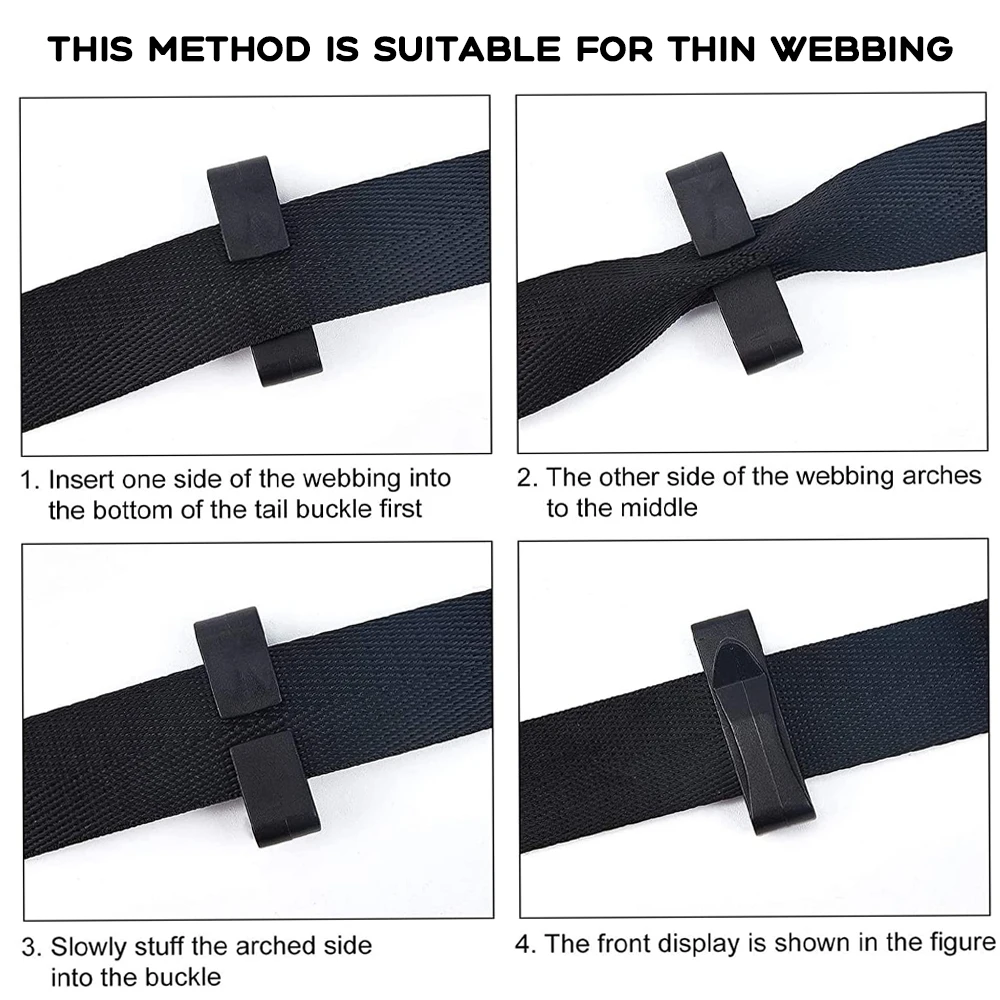 THIS METHOD IS SUITABLE FOR THIN WEBBING

1. Insert one side of the webbing into the bottom of the tail buckle first

2. The other side of the webbing arches to the middle

3. Slowly stuff the arched side into the buckle

4. The front display is shown in the figure