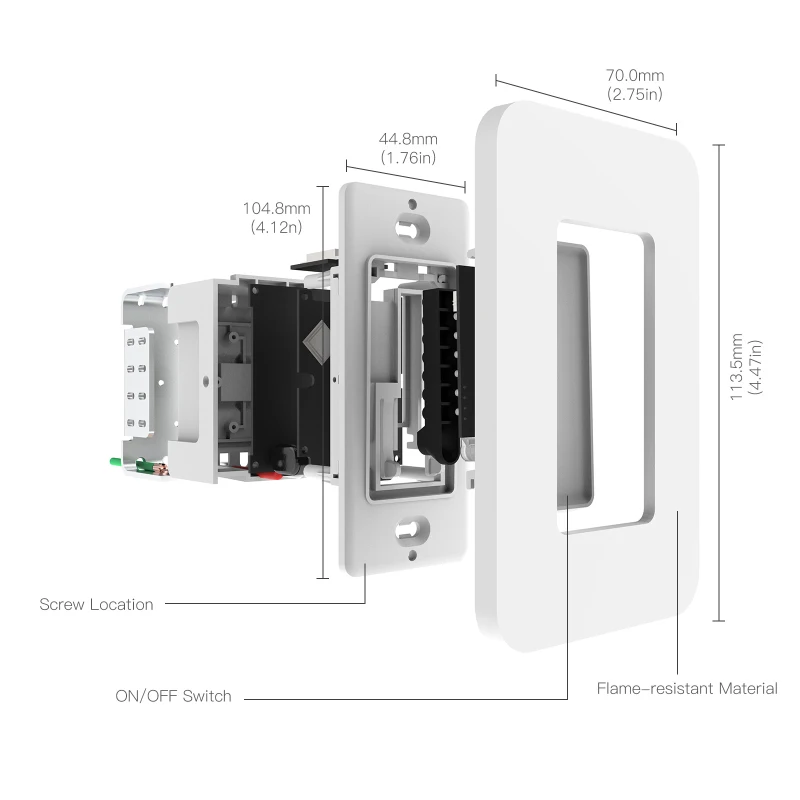 70.0mm
(2.75in)

44.8mm
(1.76in)

104.8mm
(4.12n)

113.5mm
(4.47in)

Screw Location

ON/OFF Switch

Flame-resistant Material