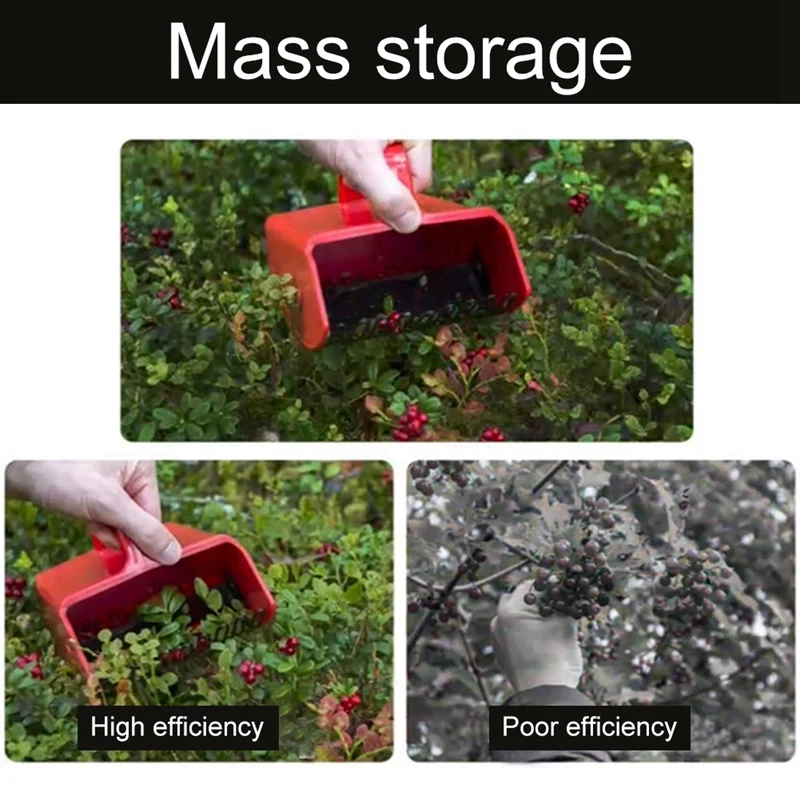 Mass storage

High efficiency

Poor efficiency