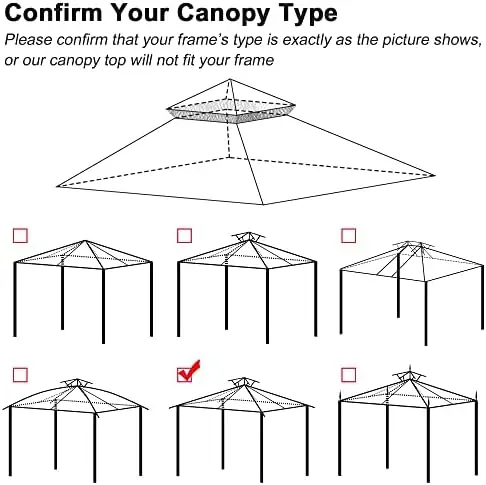 Confirm Your Canopy Type

Please confirm that your frame's type is exactly as the picture shows, or our canopy top will not fit your frame